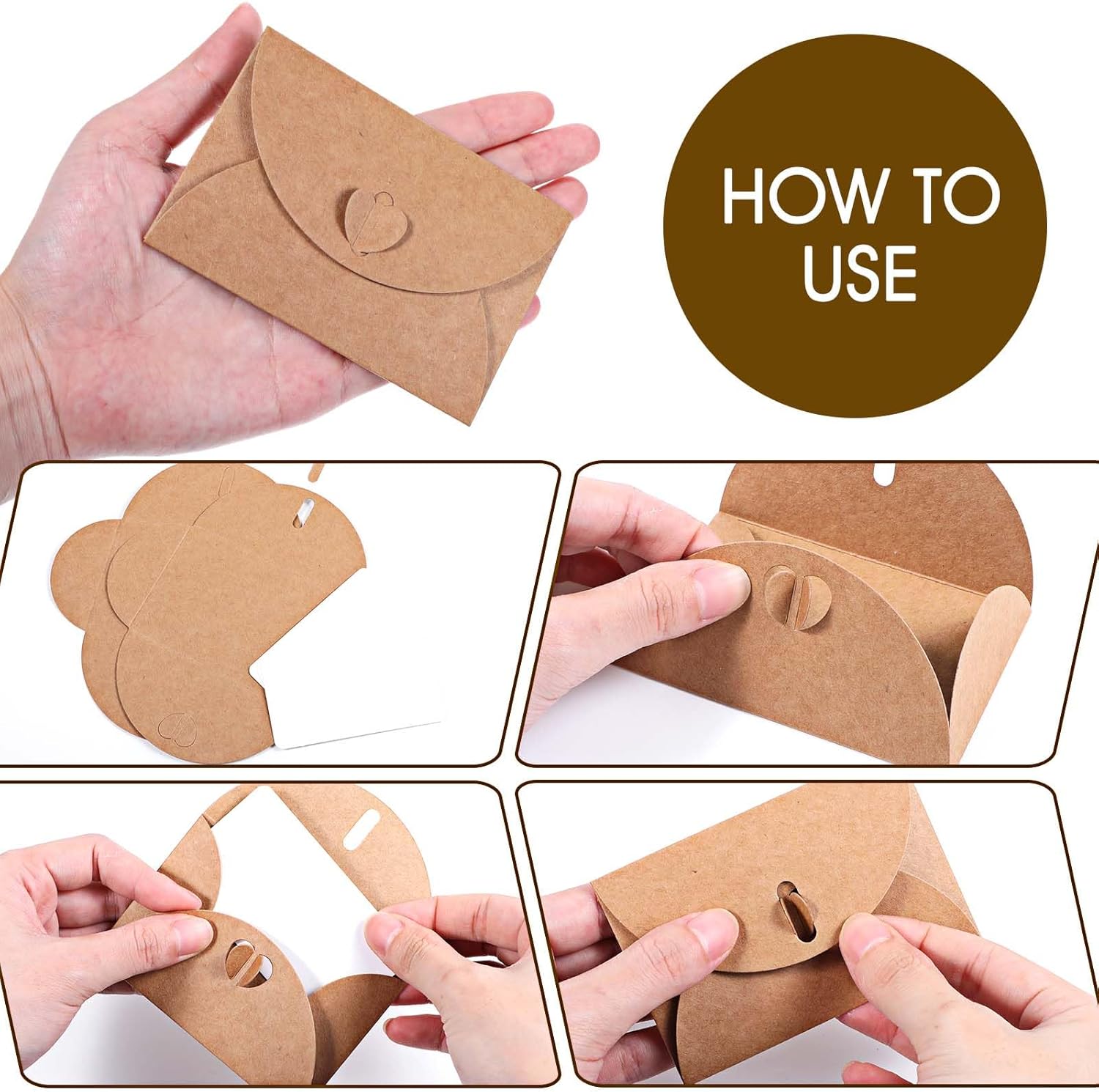 HOW TO USE