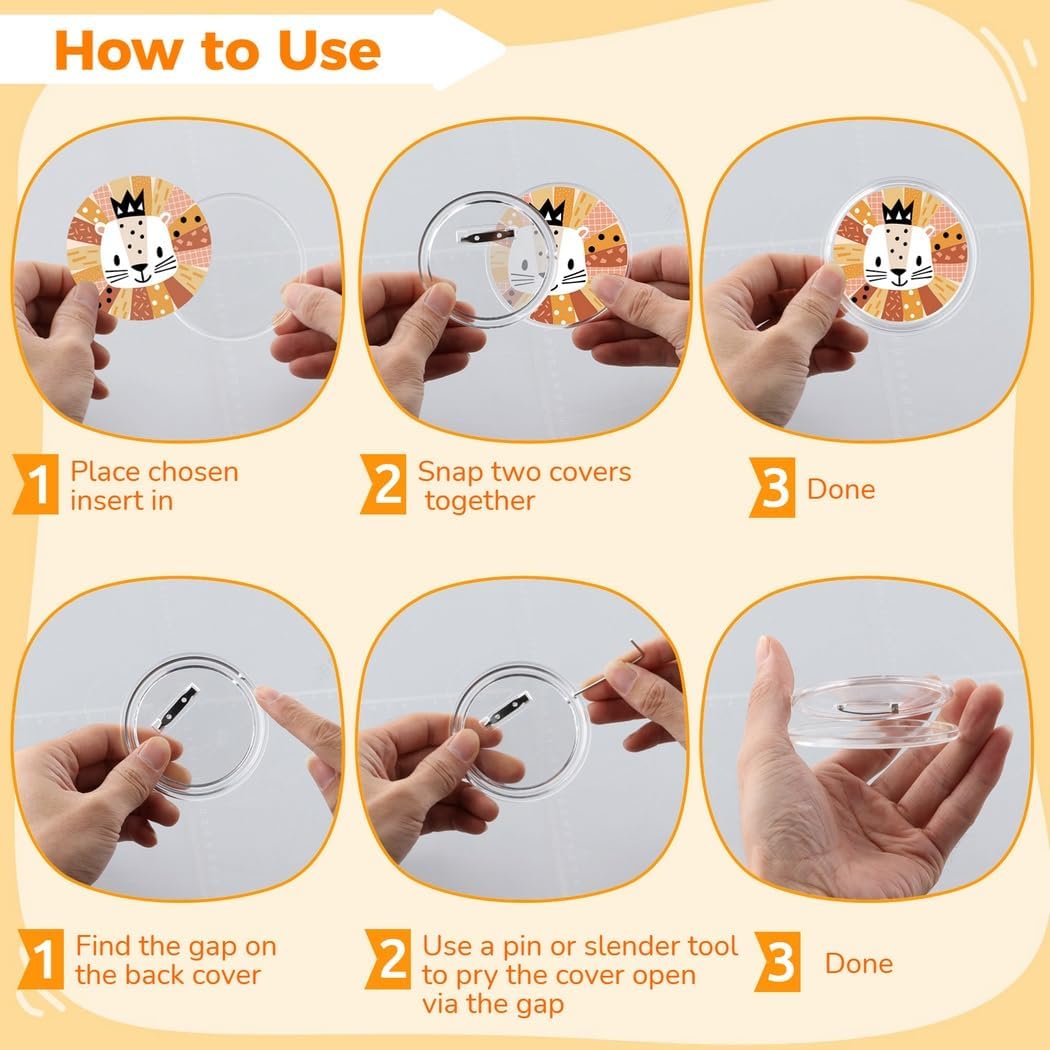 How to Use

1 Place chosen insert in

2 Snap two covers together

3 Done

1 Find the gap on the back cover

2 Use a pin or slender tool to pry the cover open via the gap

3 Done