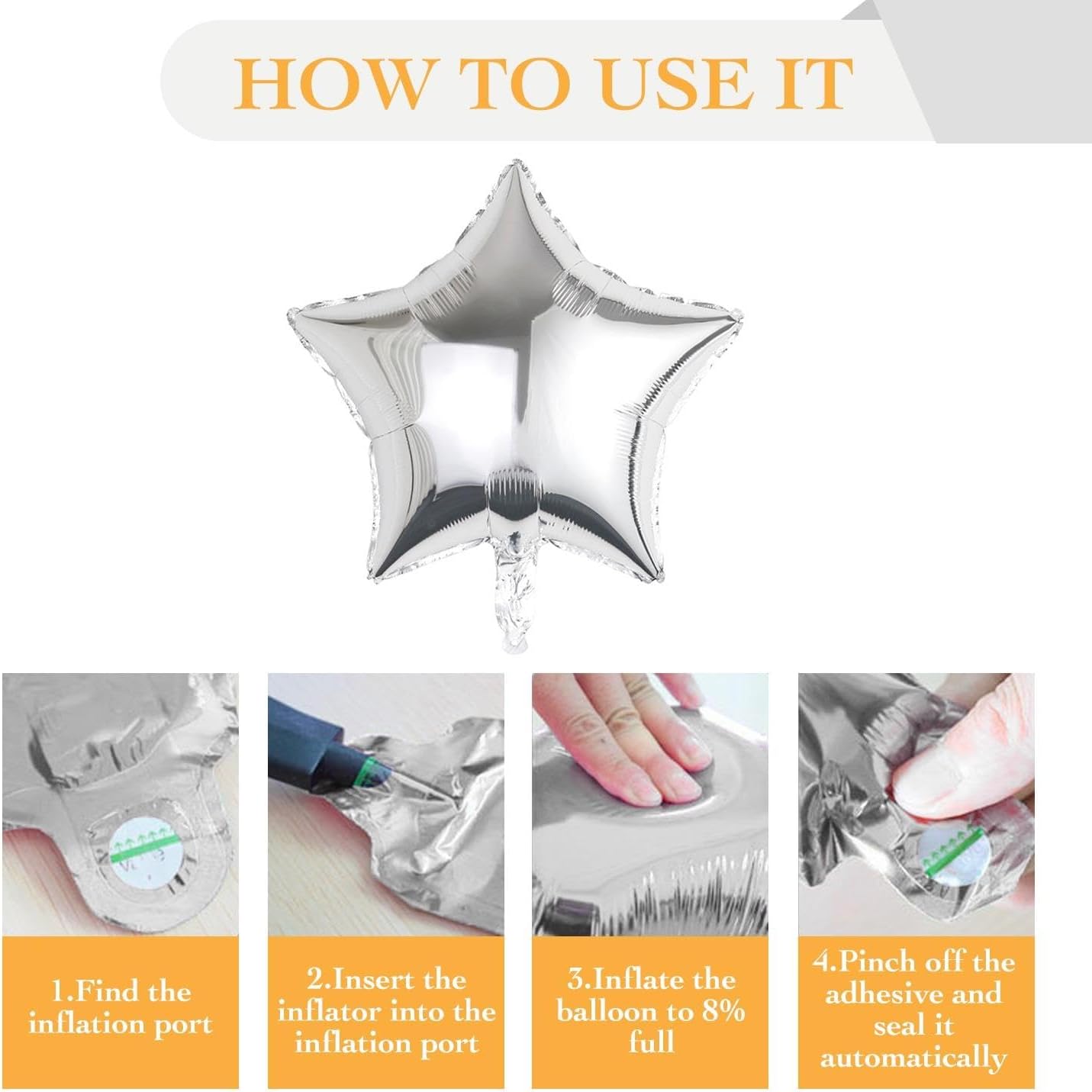 HOW TO USE IT

1.Find the inflation port

2.Insert the inflator into the inflation port

3.Inflate the balloon to 8% full

4.Pinch off the adhesive and seal it automatically