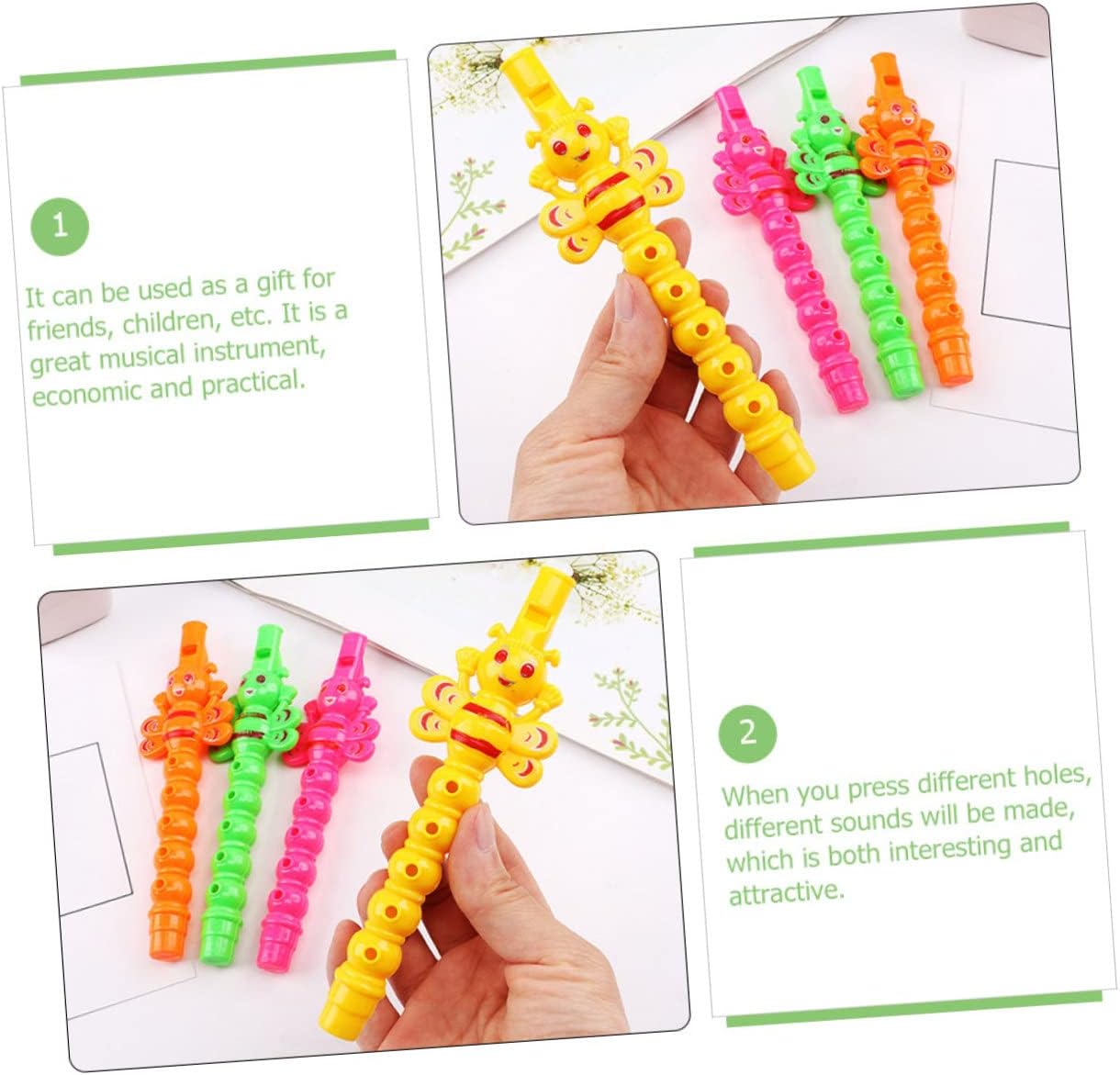 1

It can be used as a gift for friends, children, etc. It is a great musical instrument, economic and practical.

2

When you press different holes, different sounds will be made, which is both interesting and attractive.