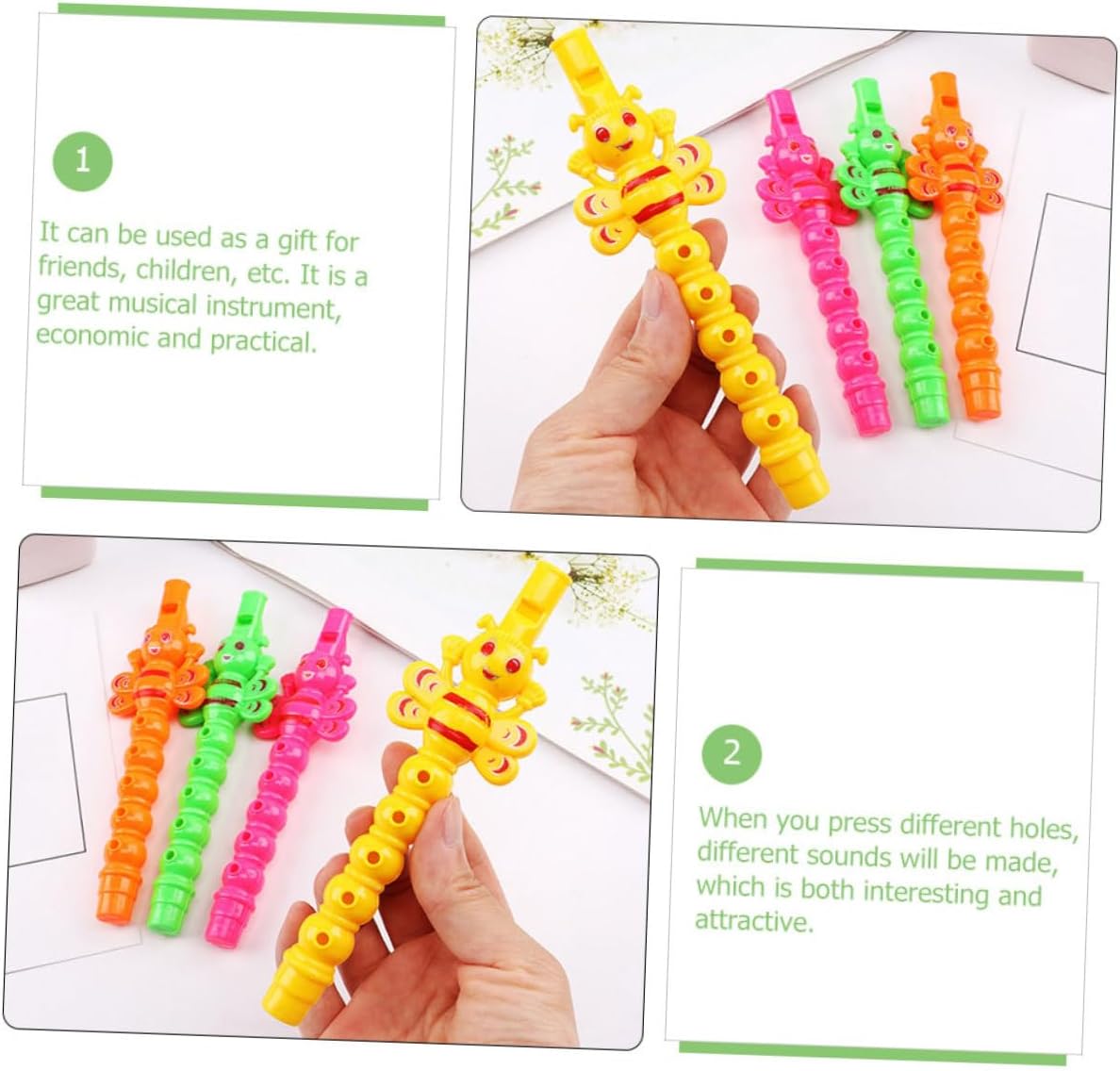 1

It can be used as a gift for friends, children, etc. It is a great musical instrument, economic and practical.

2

When you press different holes, different sounds will be made, which is both interesting and attractive.