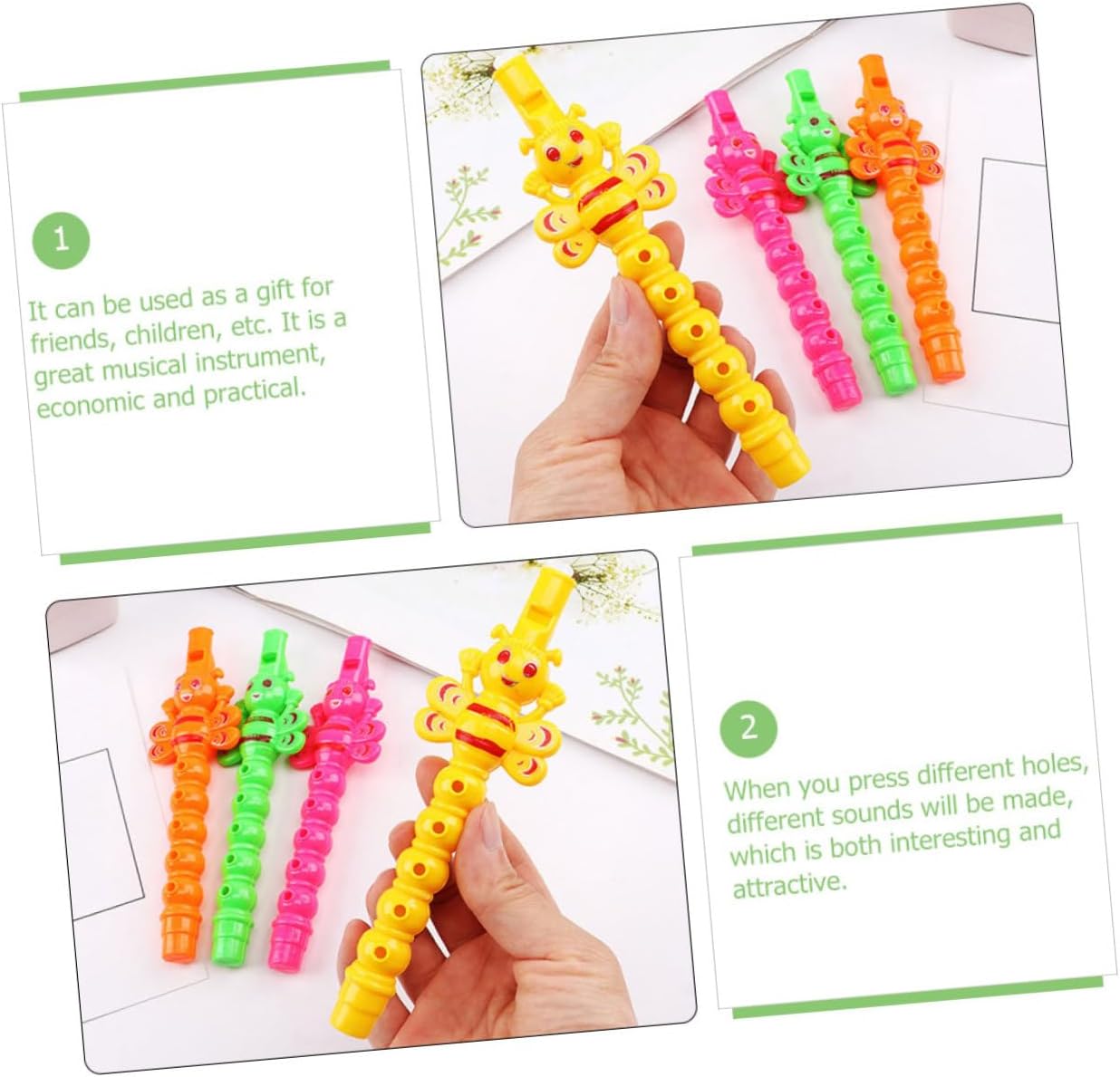 1

It can be used as a gift for friends, children, etc. It is a great musical instrument, economic and practical.

2

When you press different holes, different sounds will be made, which is both interesting and attractive.