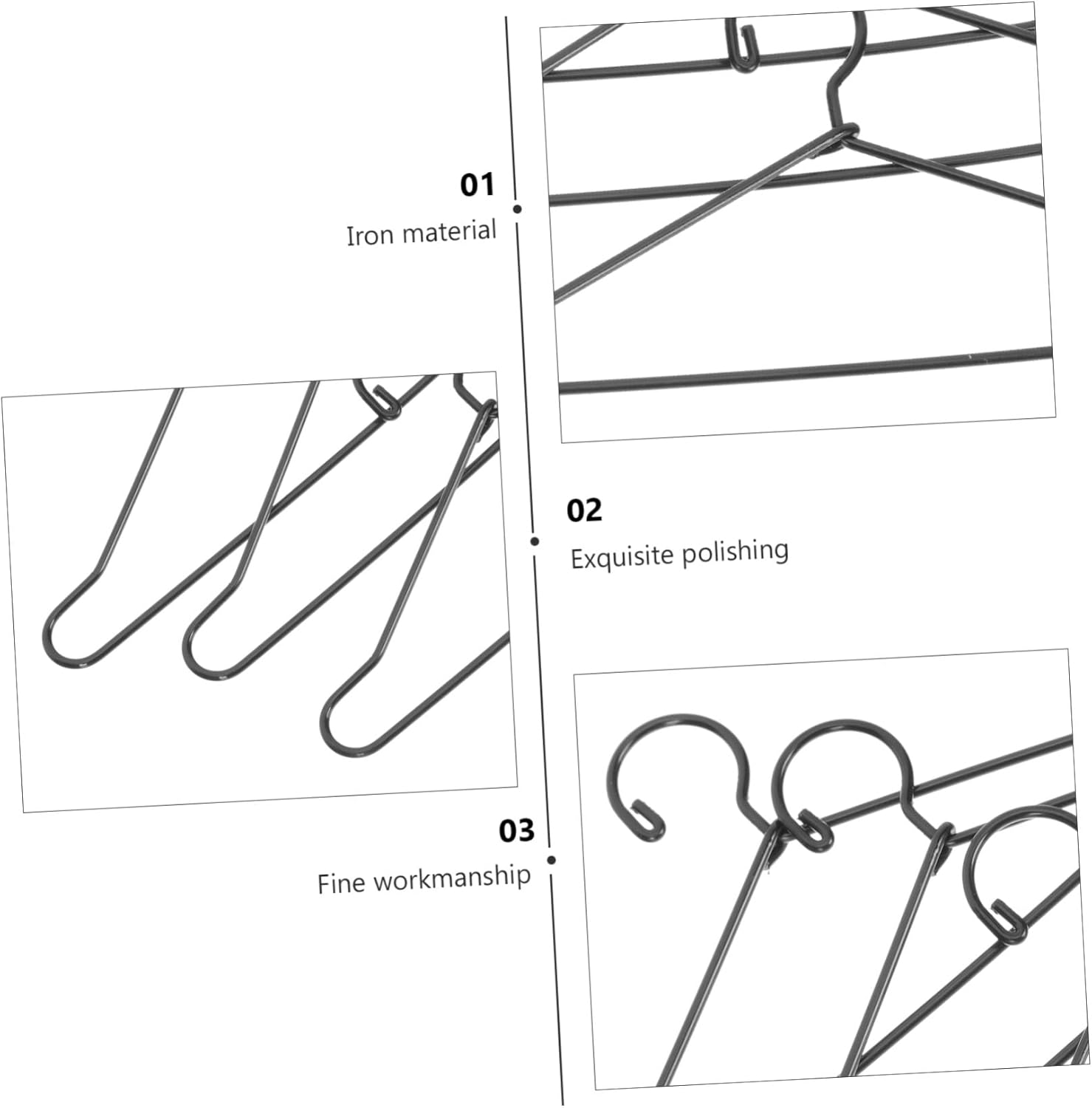 01
Iron material

02
Exquisite polishing

03
Fine workmanship