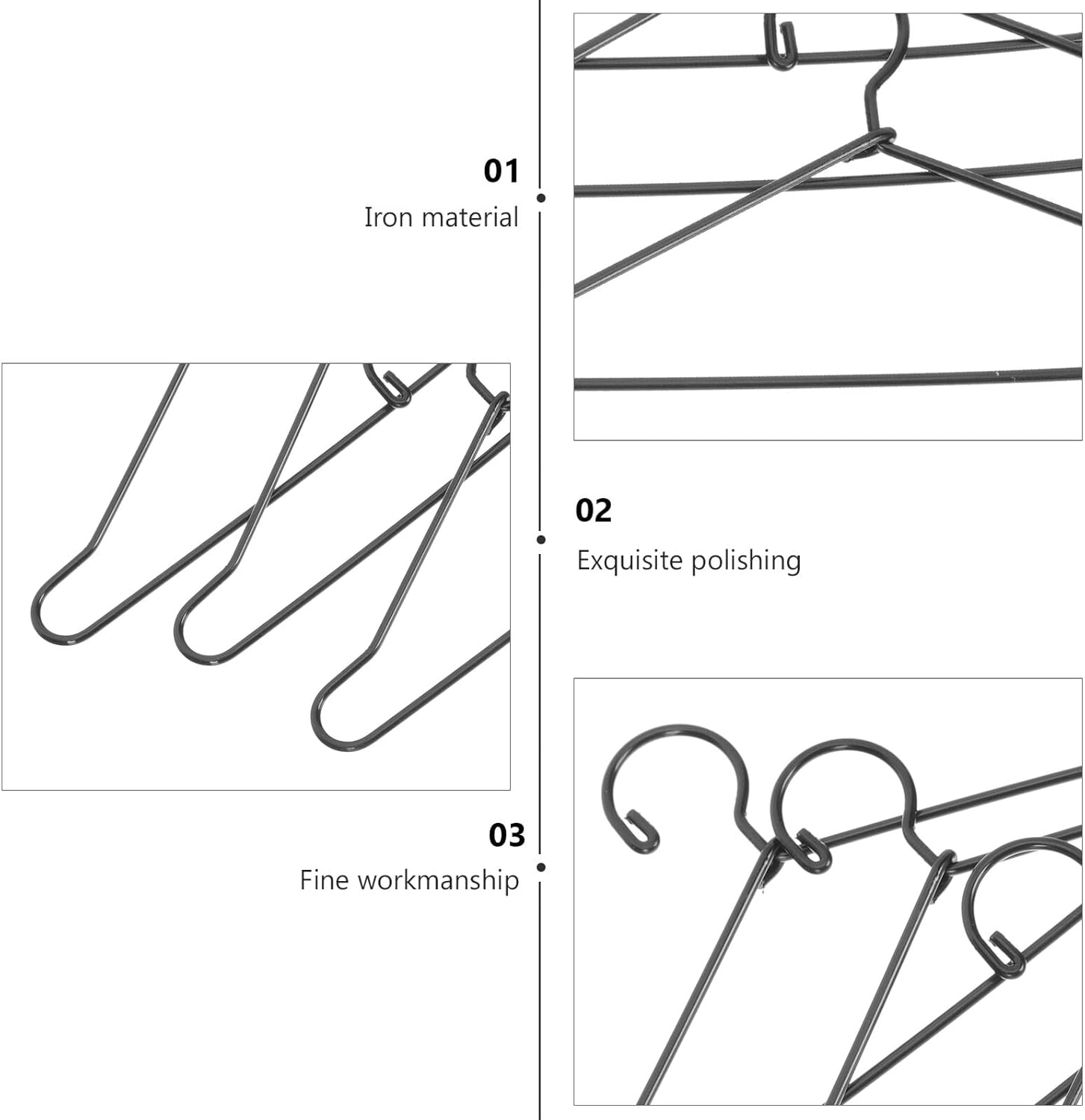 01
Iron material

02
Exquisite polishing

03
Fine workmanship