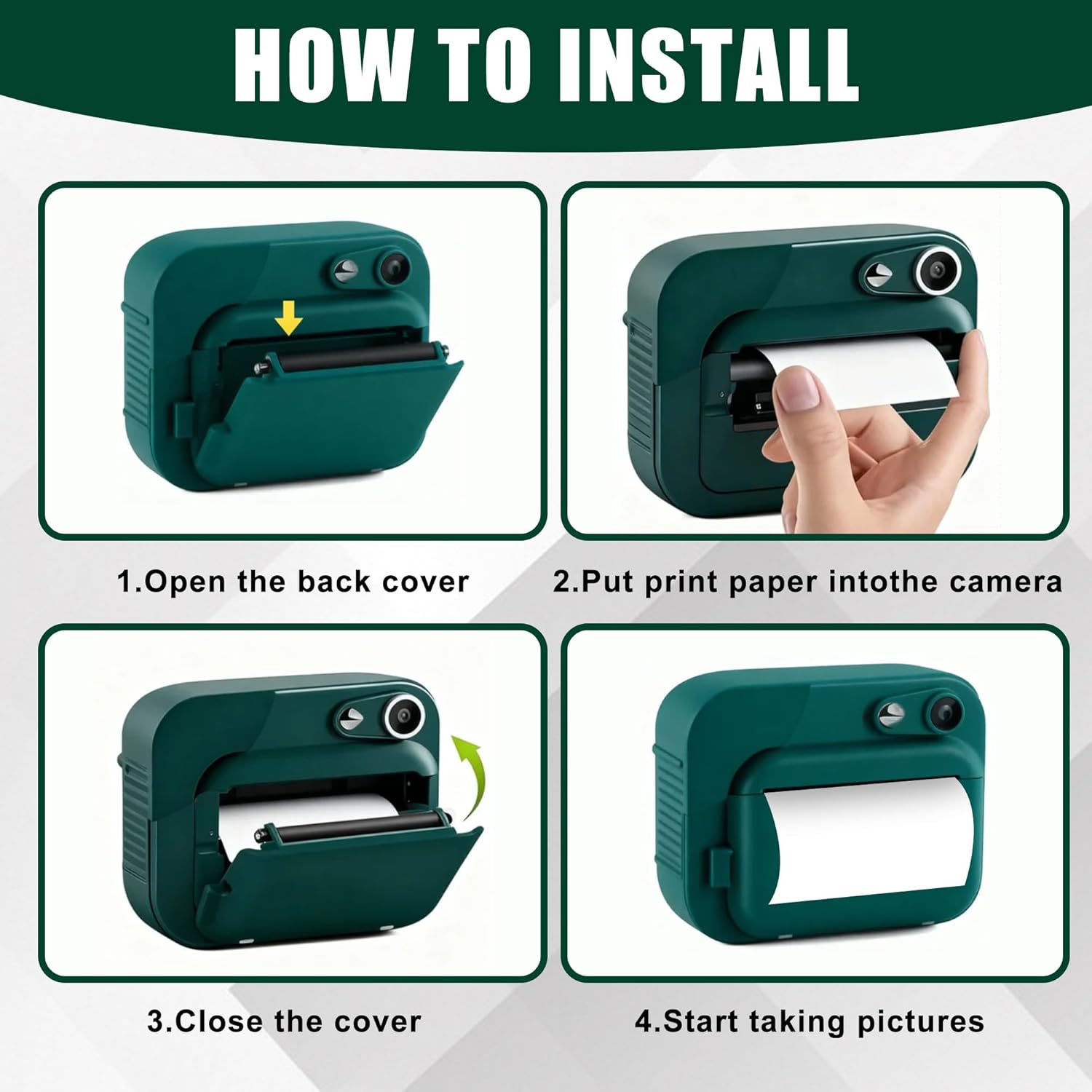 HOW TO INSTALL

1.Open the back cover

2.Put print paper intothe camera

3.Close the cover

4.Start taking pictures