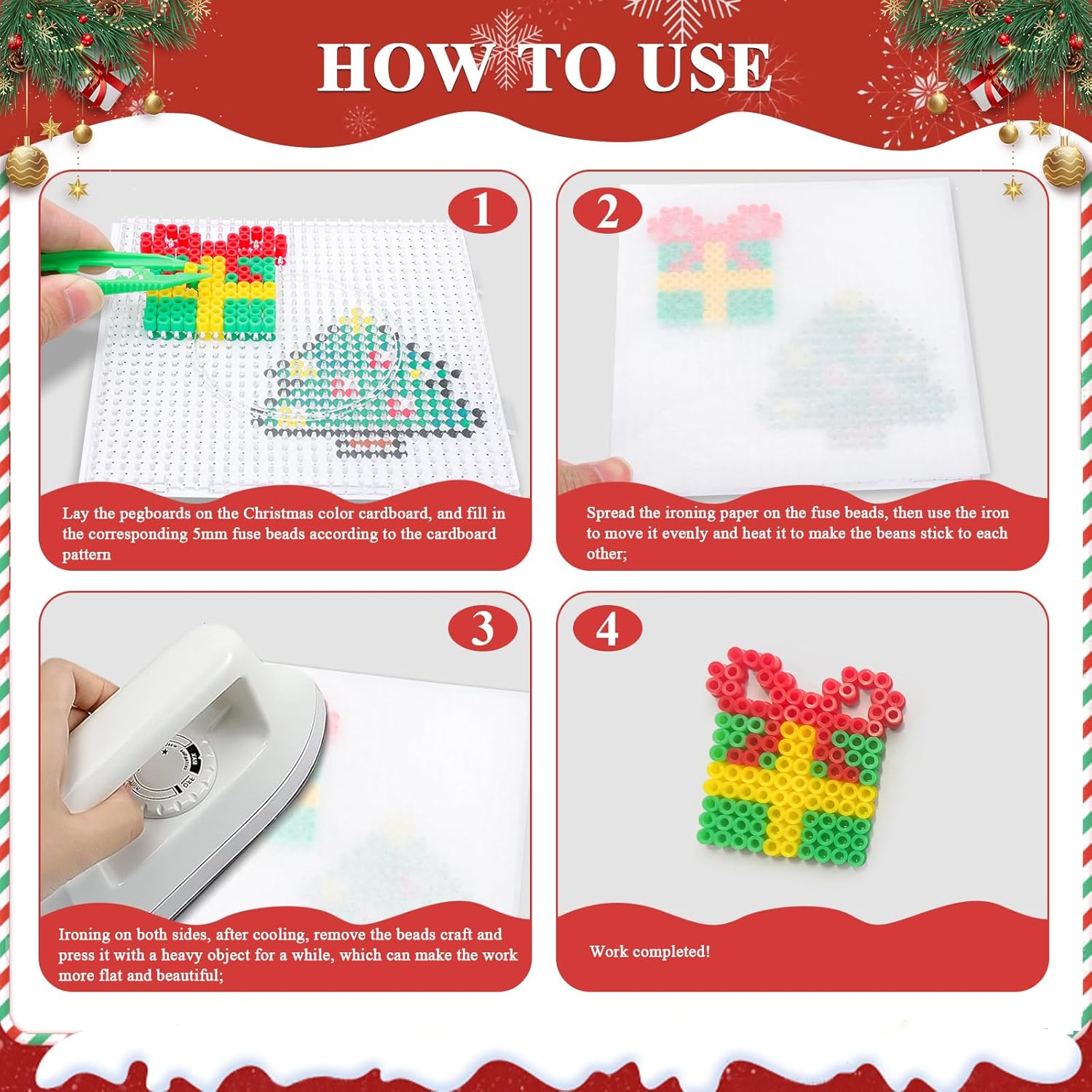 HOW TO USE

1

Lay the pegboards on the Christmas color cardboard, and fill in the corresponding 5mm fuse beads according to the cardboard pattern

2

Spread the ironing paper on the fuse beads, then use the iron to move it evenly and heat it to make the beans stick to each other;

3

Ironing on both sides, after cooling, remove the beads craft and press it with a heavy object for a while, which can make the work more flat and beautiful;

4

Work completed!