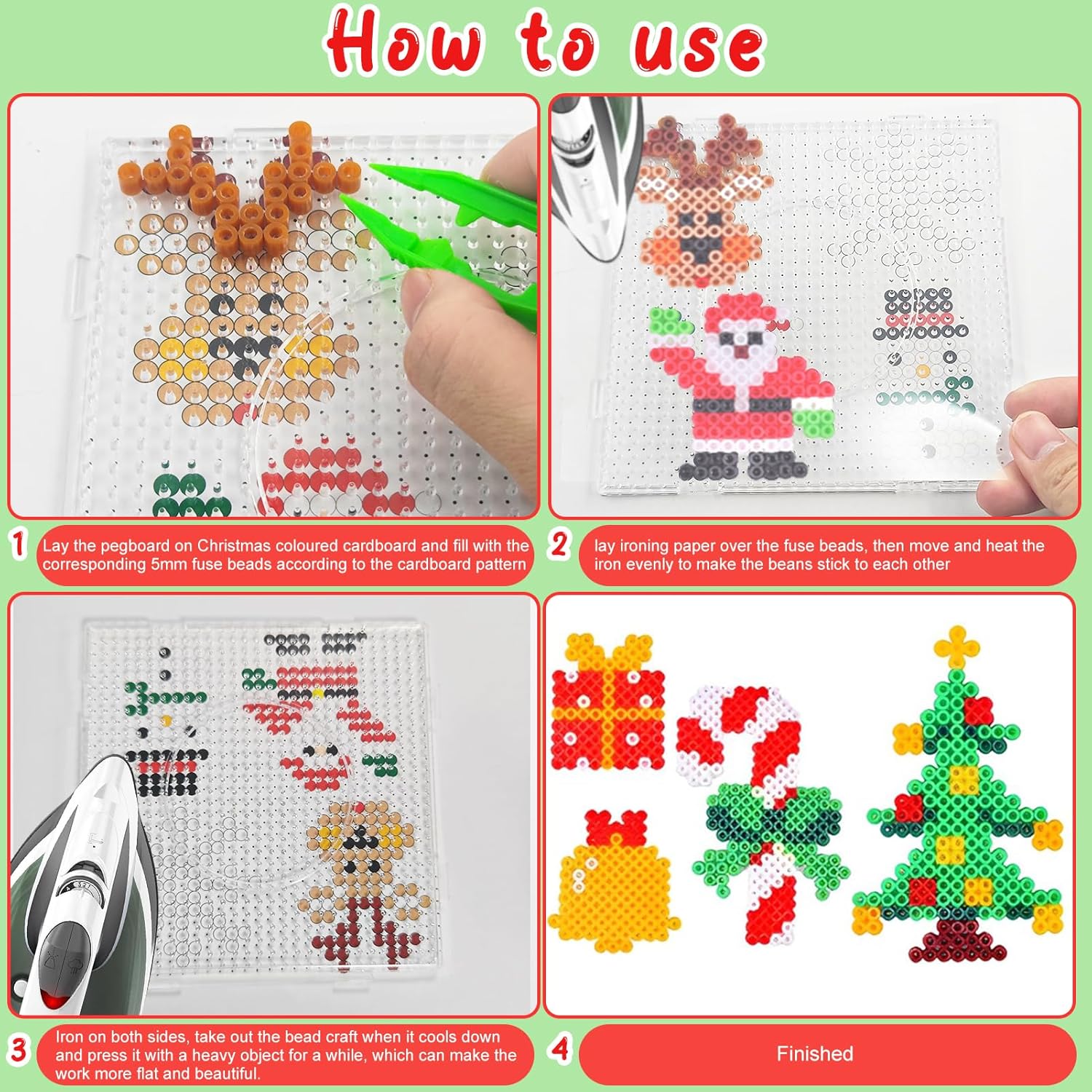 How to use

1 Lay the pegboard on Christmas coloured cardboard and fill with the corresponding 5mm fuse beads according to the cardboard pattern

2 lay ironing paper over the fuse beads, then move and heat the iron evenly to make the beans stick to each other

3 Iron on both sides, take out the bead craft when it cools down and press it with a heavy object for a while, which can make the work more flat and beautiful.

4 Finished