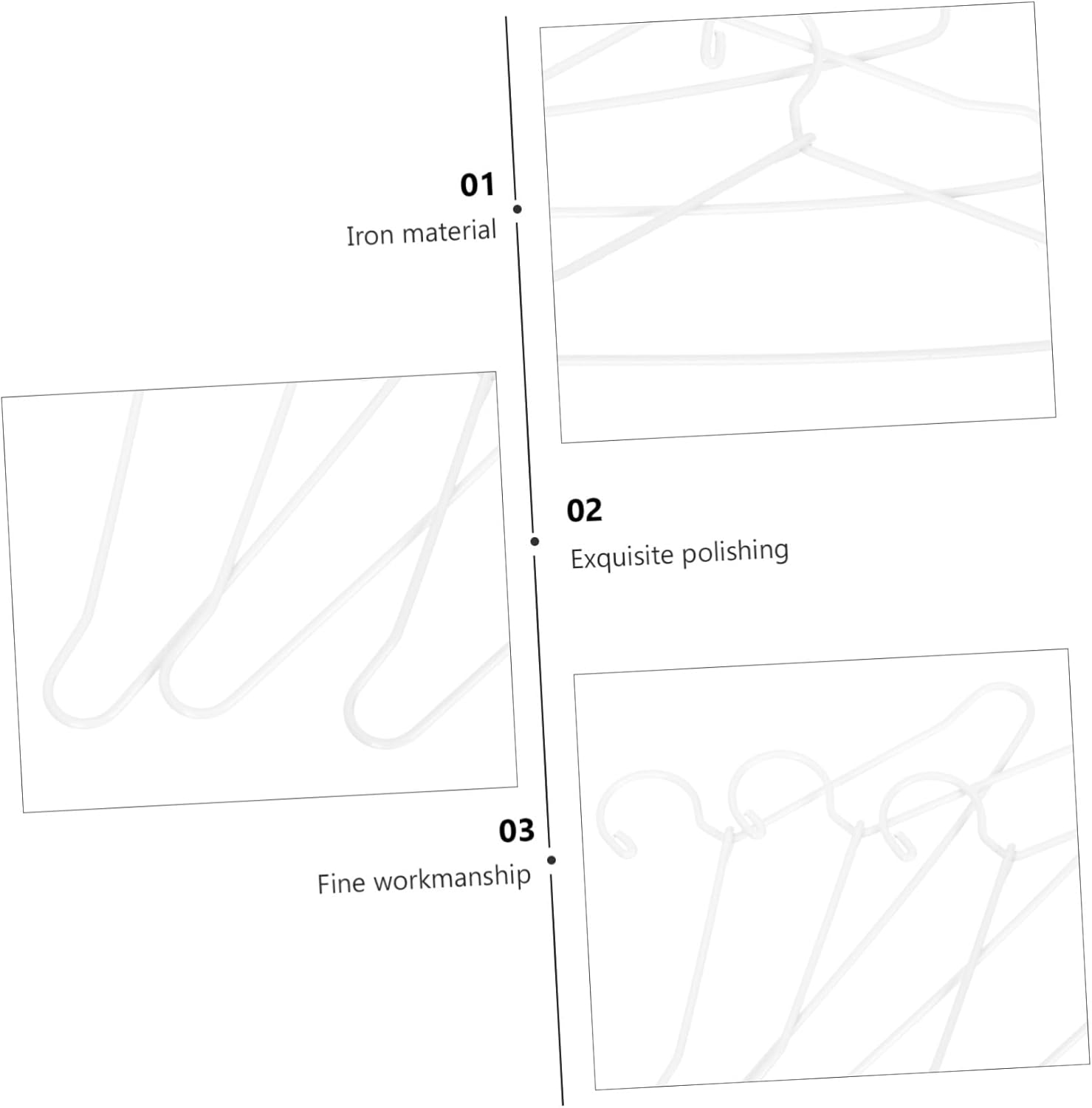 01
Iron material

02
Exquisite polishing

03
Fine workmanship