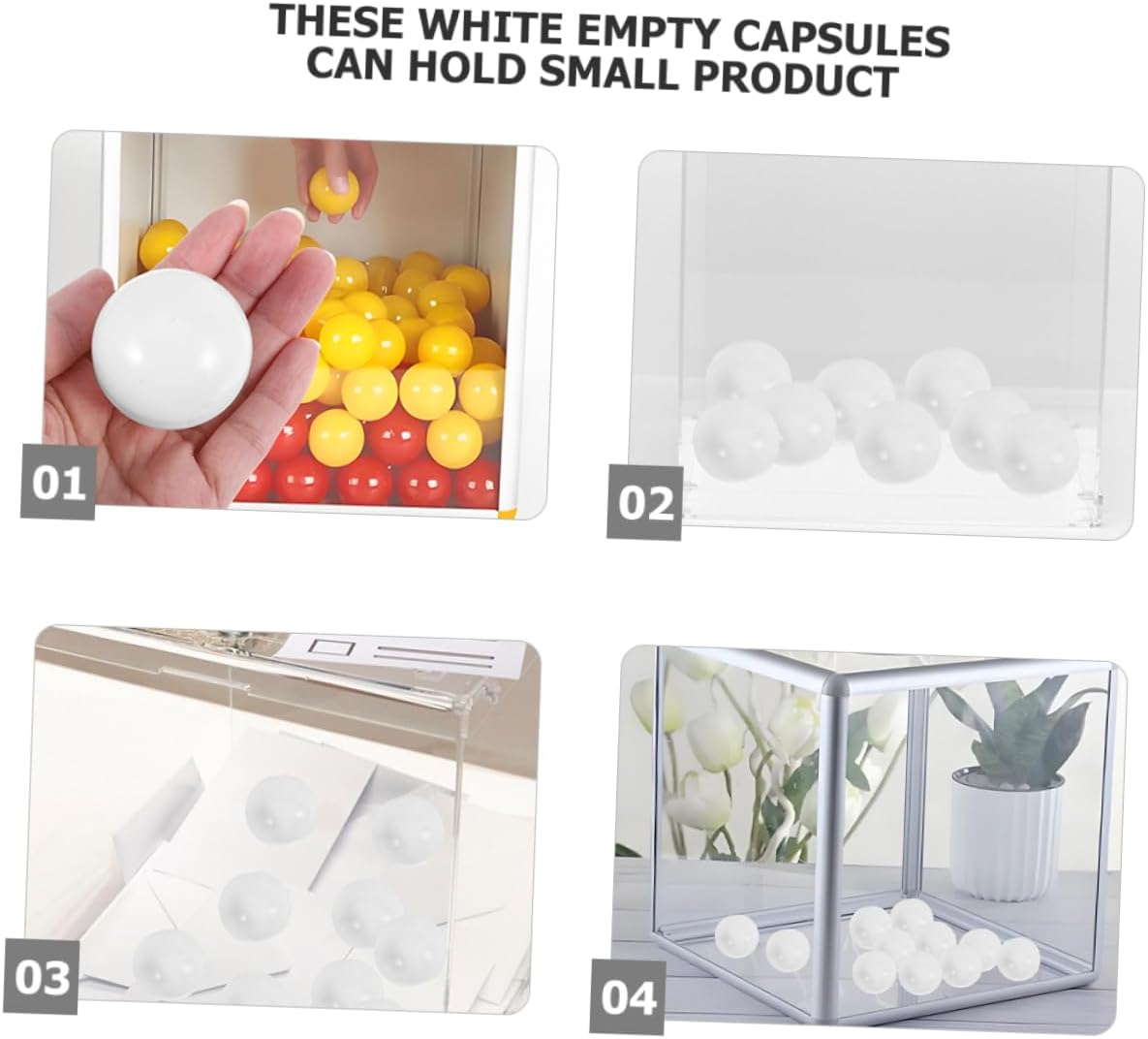 THESE WHITE EMPTY CAPSULES CAN HOLD SMALL PRODUCT

01

02

03

04