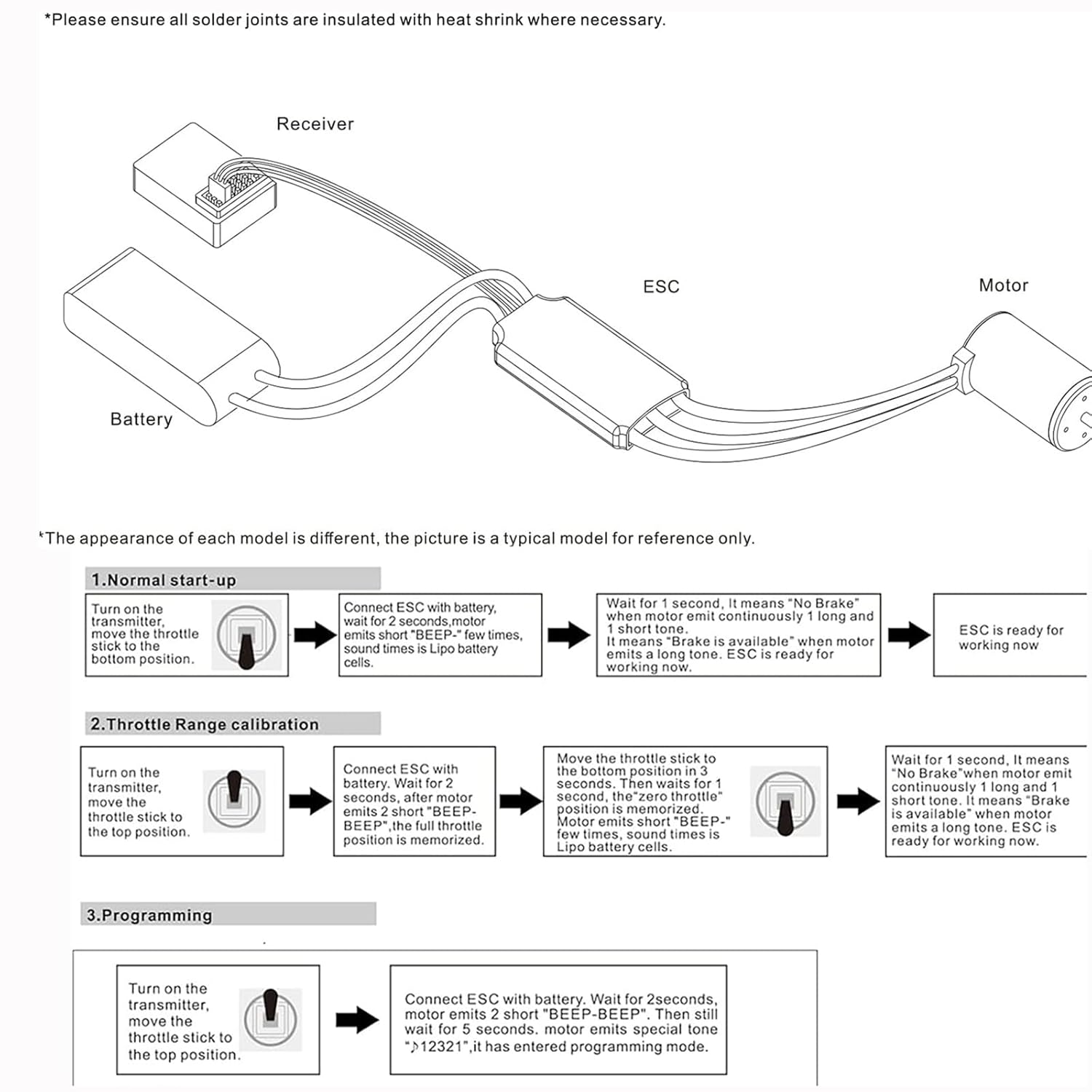 *Please ensure all solder joints are insulated with heat shrink where necessary.

Receiver

ESC

Motor

Battery

*The appearance of each model is different, the picture is a typical model for reference only.

1.Normal start-up

Turn on the transmitter, move the throttle stick to the bottom position.

Connect ESC with battery, wait for 2 seconds,motor emits short "BEEP-" few times, sound times is Lipo battery cells.

Wait for 1 second, It means "No Brake" when motor emit continuously 1 long and 1 short tone. It means "Brake is available" when motor emits a long tone. ESC is ready for working now.

ESC is ready for working now

2.Throttle Range calibration

Turn on the transmitter, move the throttle stick to the top position.

Connect ESC with battery. Wait for 2 seconds, after motor emits 2 short "BEEP-BEEP",the full throttle position is memorized.

Move the throttle stick to the bottom position in 3 seconds. Then waits for 1 second, the"zero throttle" position is memorized. Motor emits short "BEEP-" few times, sound times is Lipo battery cells.

Wait for 1 second, It means "No Brake"when motor emit continuously 1 long and 1 short tone. It means "Brake is available" when motor emits a long tone. ESC is ready for working now.

3.Programming

Turn on the transmitter, move the throttle stick to the top position.

Connect ESC with battery. Wait for 2seconds, motor emits 2 short "BEEP-BEEP". Then still wait for 5 seconds. motor emits special tone "♪12321",it has entered programming mode.