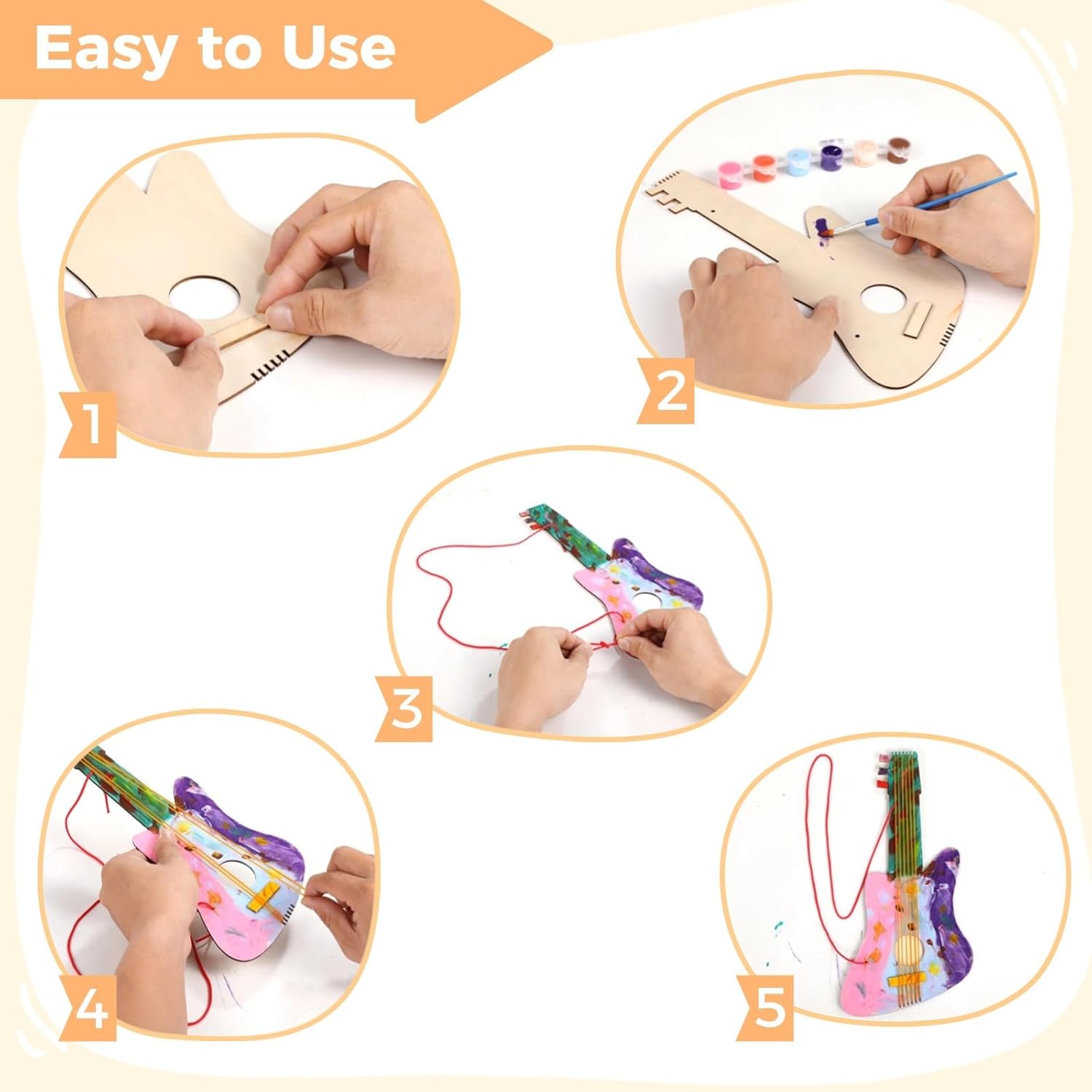 Easy to Use

1

2

3

4

5