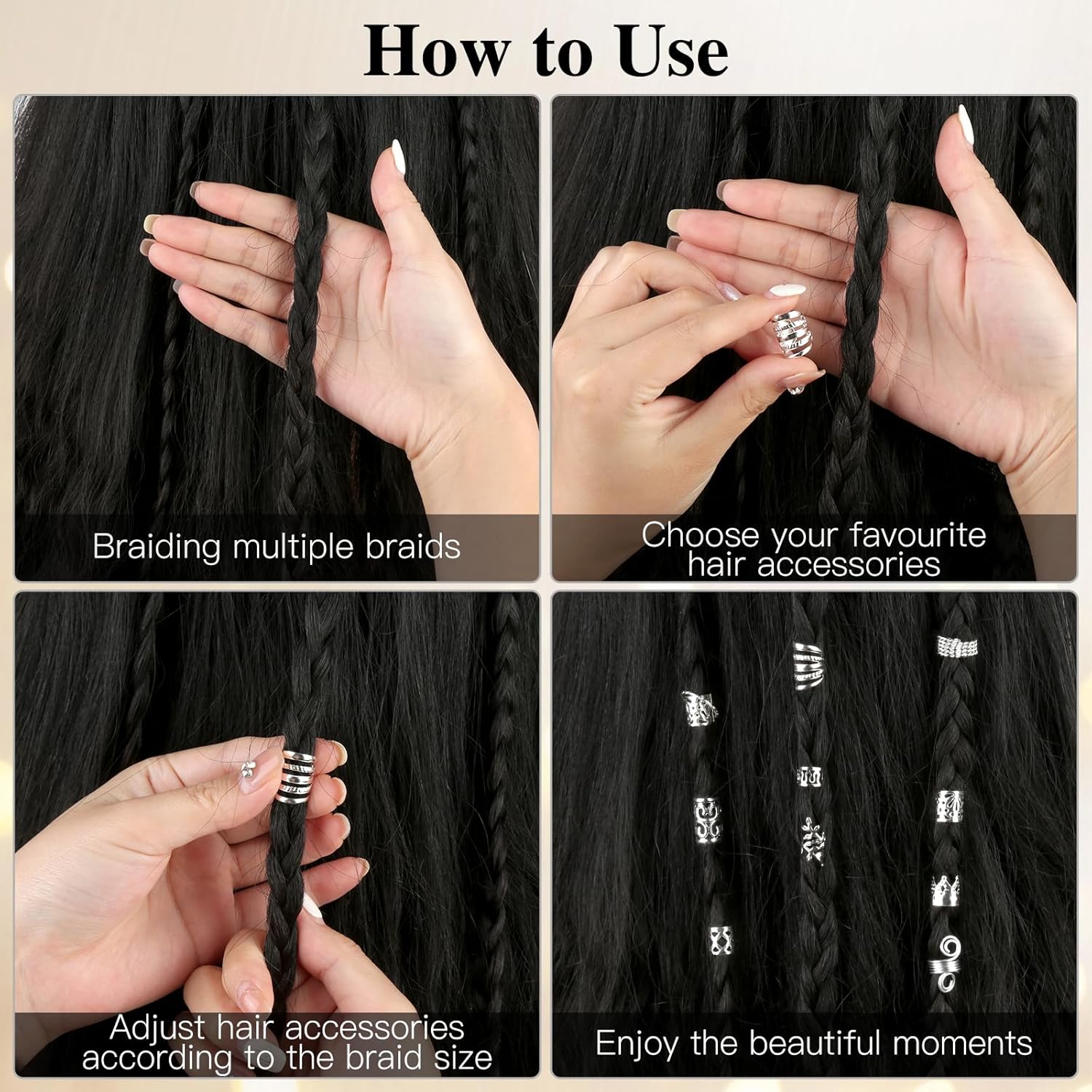 How to Use

Braiding multiple braids

Choose your favourite hair accessories

Adjust hair accessories according to the braid size

Enjoy the beautiful moments