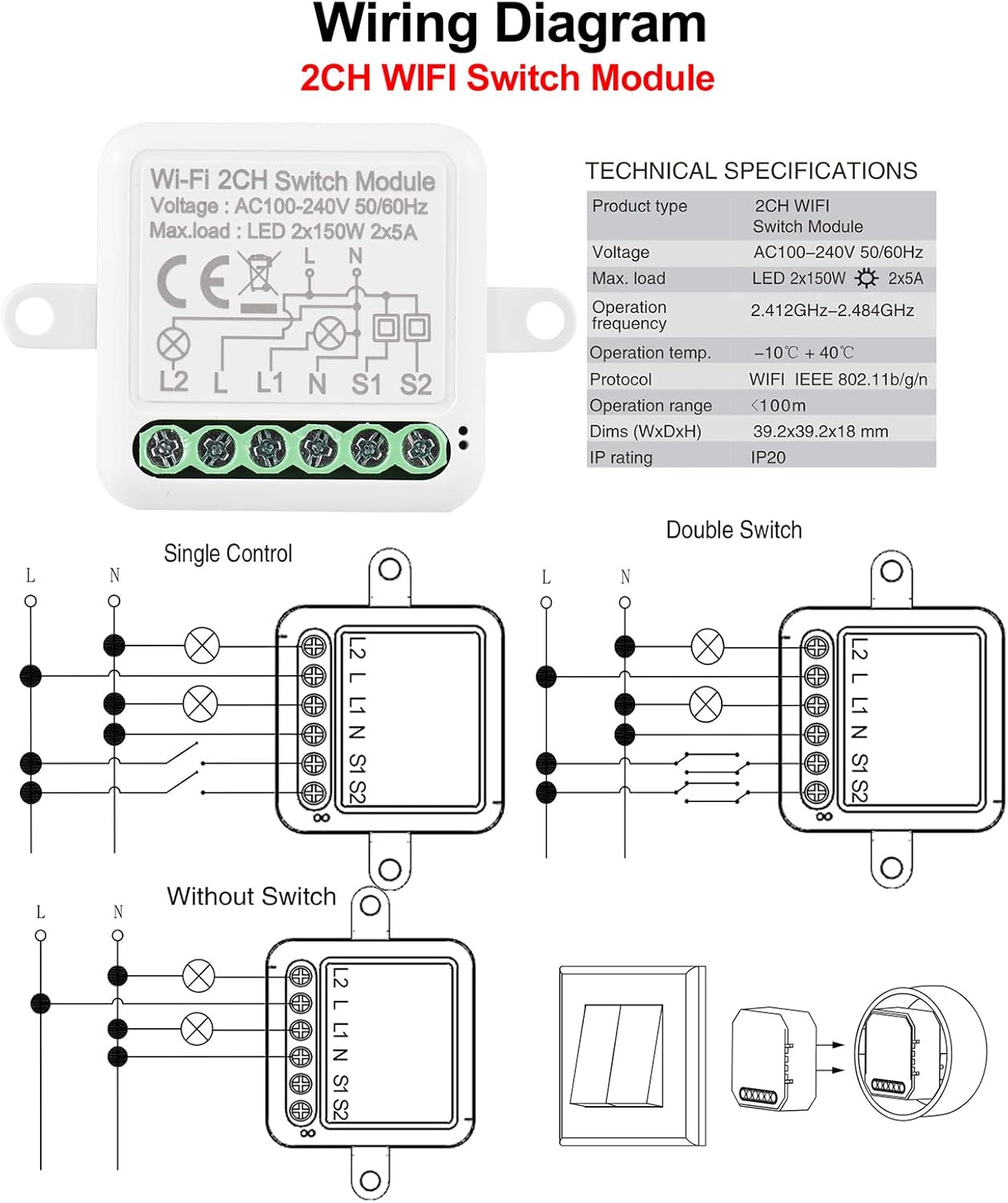 Wiring Diagram
2CH WIFI Switch Module

Wi-Fi 2CH Switch Module
Voltage : AC100-240V 50/60Hz
Max.load : LED 2x150W 2x5A
CE
L N
L2 L L1 N S1 S2

TECHNICAL SPECIFICATIONS

| Product type | 2CH WIFI Switch Module |
|---|---|
| Voltage | AC100–240V 50/60Hz |
| Max. load | LED 2x150W 2x5A |
| Operation frequency | 2.412GHz–2.484GHz |
| Operation temp. | –10℃ + 40℃ |
| Protocol | WIFI IEEE 802.11b/g/n |
| Operation range | <100m |
| Dims (WxDxH) | 39.2x39.2x18 mm |
| IP rating | IP20 |

Single Control
L N
L2 L L1 N S1 S2

Double Switch
L N
L2 L L1 N S1 S2

Without Switch
L N
L2 L L1 N S1 S2