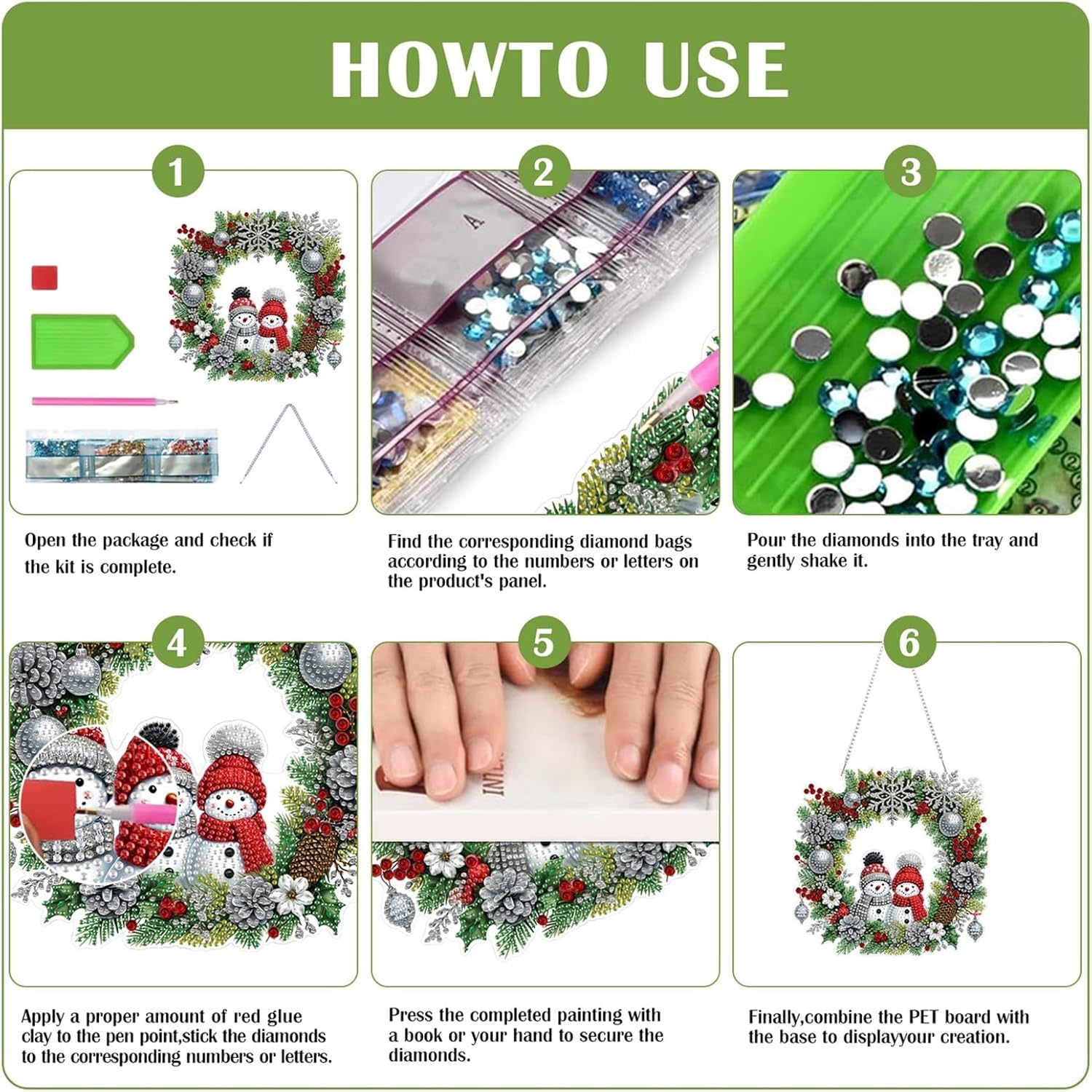 HOWTO USE

1

Open the package and check if the kit is complete.

2

A

Find the corresponding diamond bags according to the numbers or letters on the product's panel.

3

Pour the diamonds into the tray and gently shake it.

4

Apply a proper amount of red glue clay to the pen point,stick the diamonds to the corresponding numbers or letters.

5

Press the completed painting with a book or your hand to secure the diamonds.

6

Finally,combine the PET board with the base to displayyour creation.