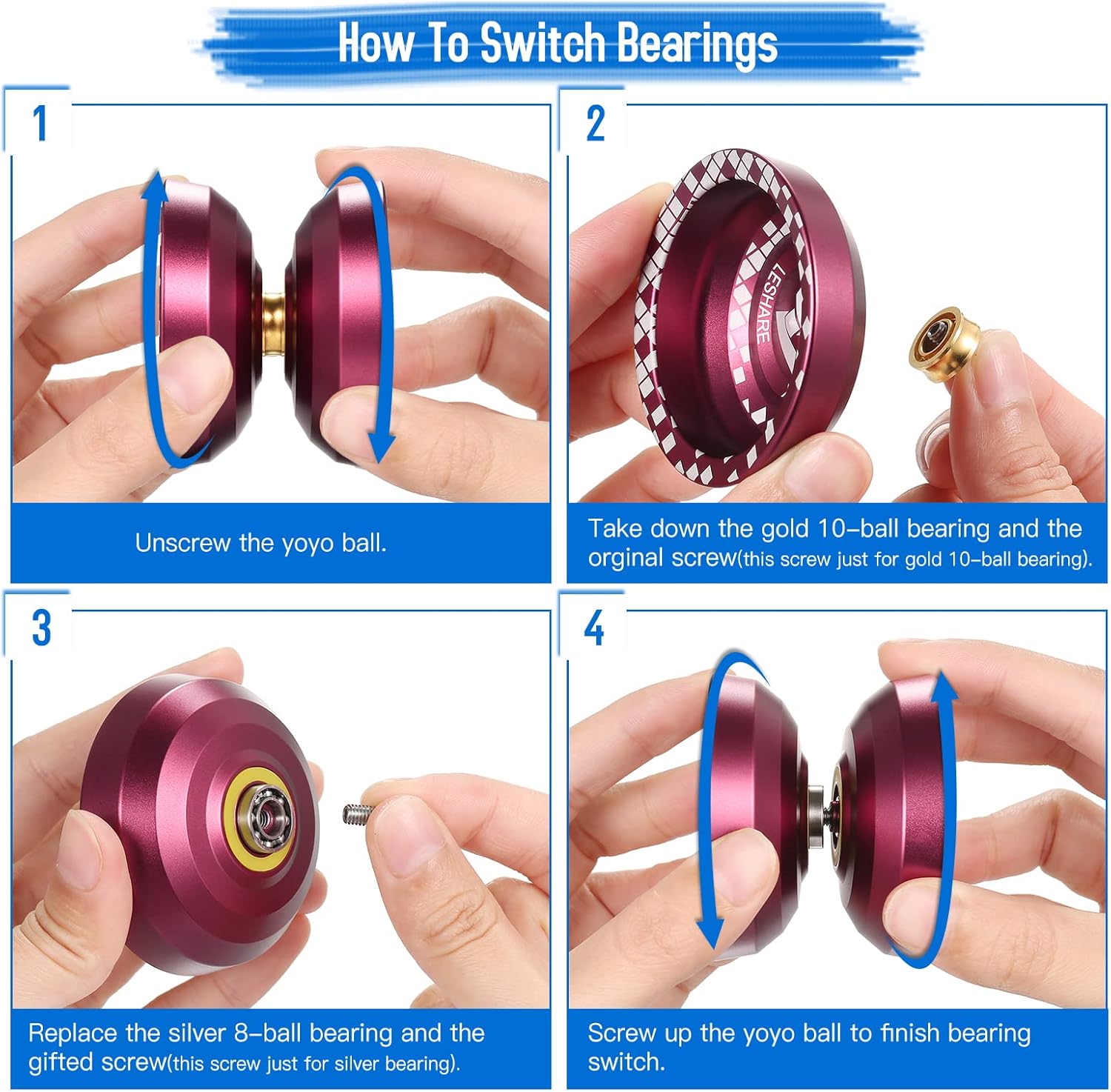 How To Switch Bearings

1

Unscrew the yoyo ball.

2

LESHARE

Take down the gold 10-ball bearing and the orginal screw(this screw just for gold 10-ball bearing).

3

Replace the silver 8-ball bearing and the gifted screw(this screw just for silver bearing).

4

Screw up the yoyo ball to finish bearing switch.