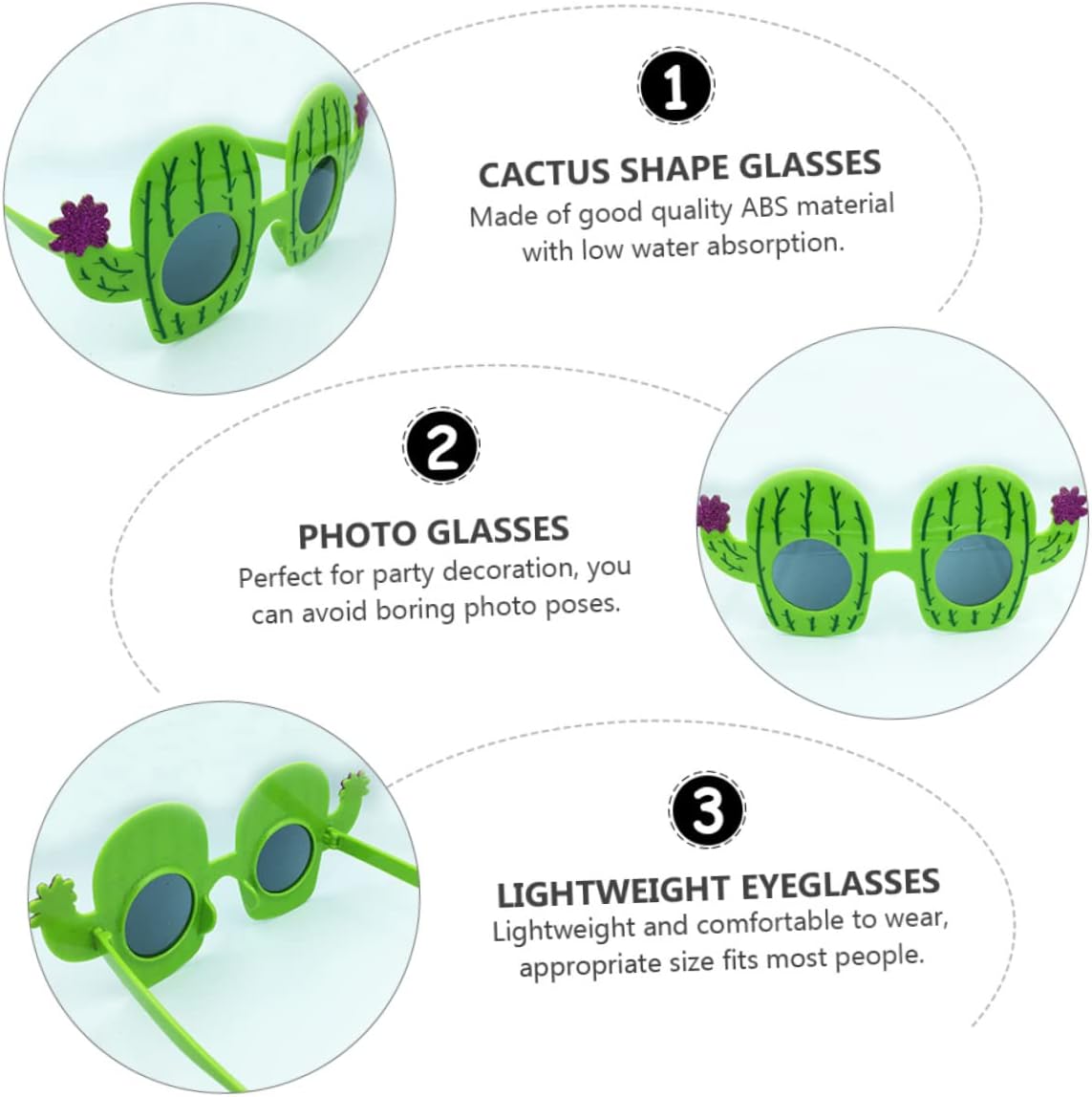 1

CACTUS SHAPE GLASSES
Made of good quality ABS material with low water absorption.

2

PHOTO GLASSES
Perfect for party decoration, you can avoid boring photo poses.

3

LIGHTWEIGHT EYEGLASSES
Lightweight and comfortable to wear, appropriate size fits most people.