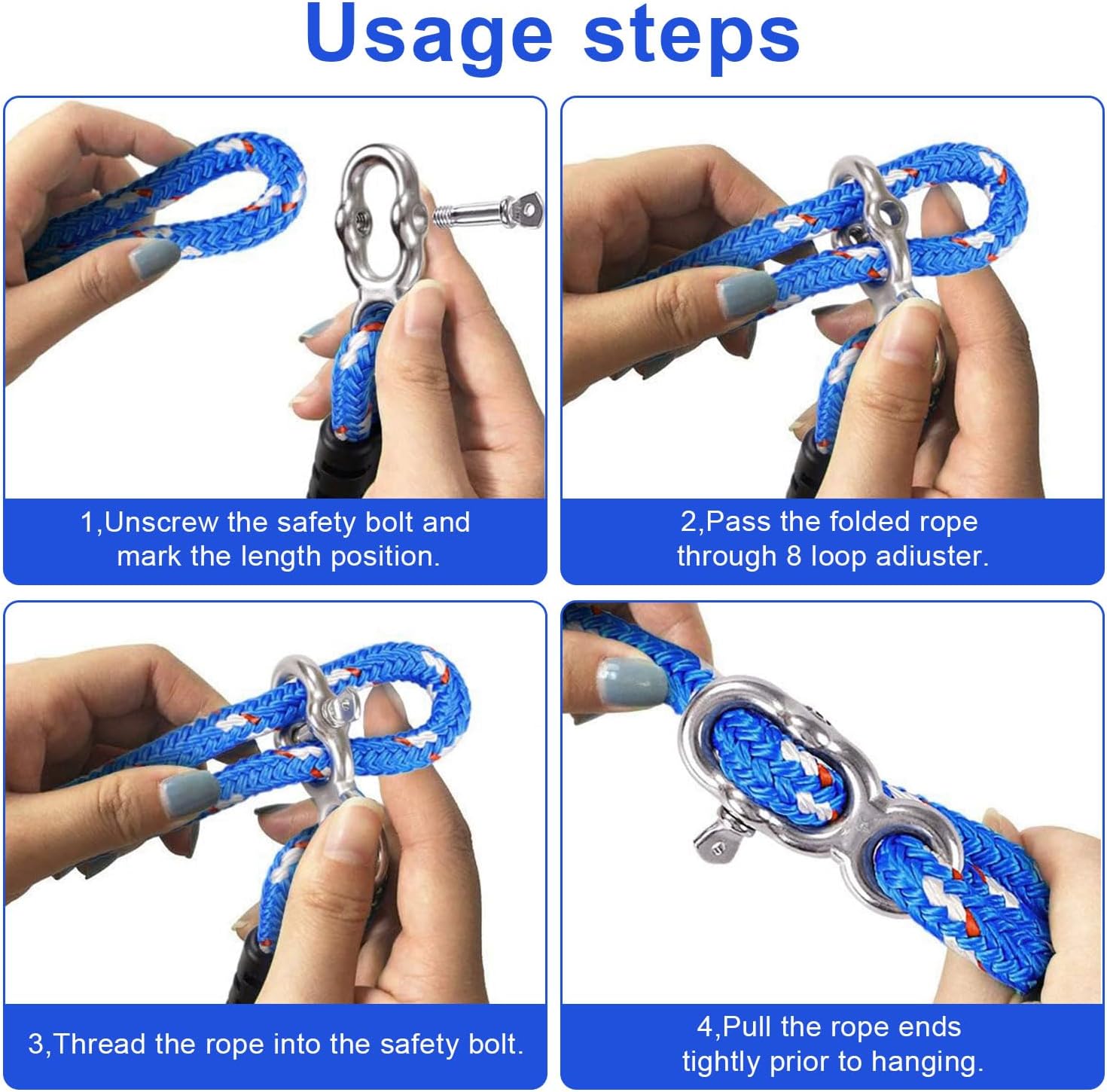 Usage steps

1,Unscrew the safety bolt and mark the length position.

2,Pass the folded rope through 8 loop adiuster.

3,Thread the rope into the safety bolt.

4,Pull the rope ends tightly prior to hanging.