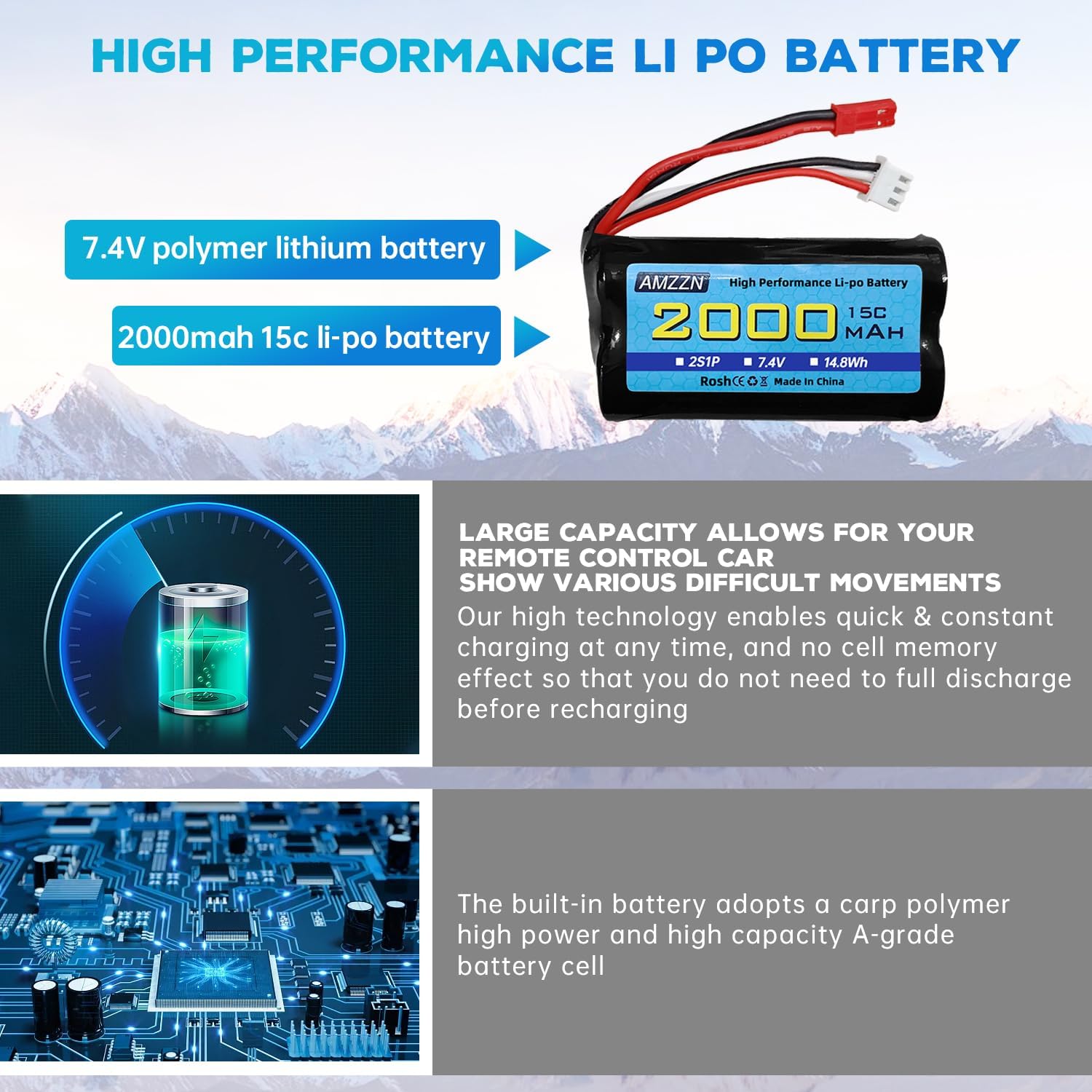 HIGH PERFORMANCE LI PO BATTERY

7.4V polymer lithium battery

2000mah 15c li-po battery

AMZZN High Performance Li-po Battery

2000 15C MAH

2S1P 7.4V 14.8Wh

Rosh Made In China

LARGE CAPACITY ALLOWS FOR YOUR REMOTE CONTROL CAR SHOW VARIOUS DIFFICULT MOVEMENTS

Our high technology enables quick & constant charging at any time, and no cell memory effect so that you do not need to full discharge before recharging

The built-in battery adopts a carp polymer high power and high capacity A-grade battery cell