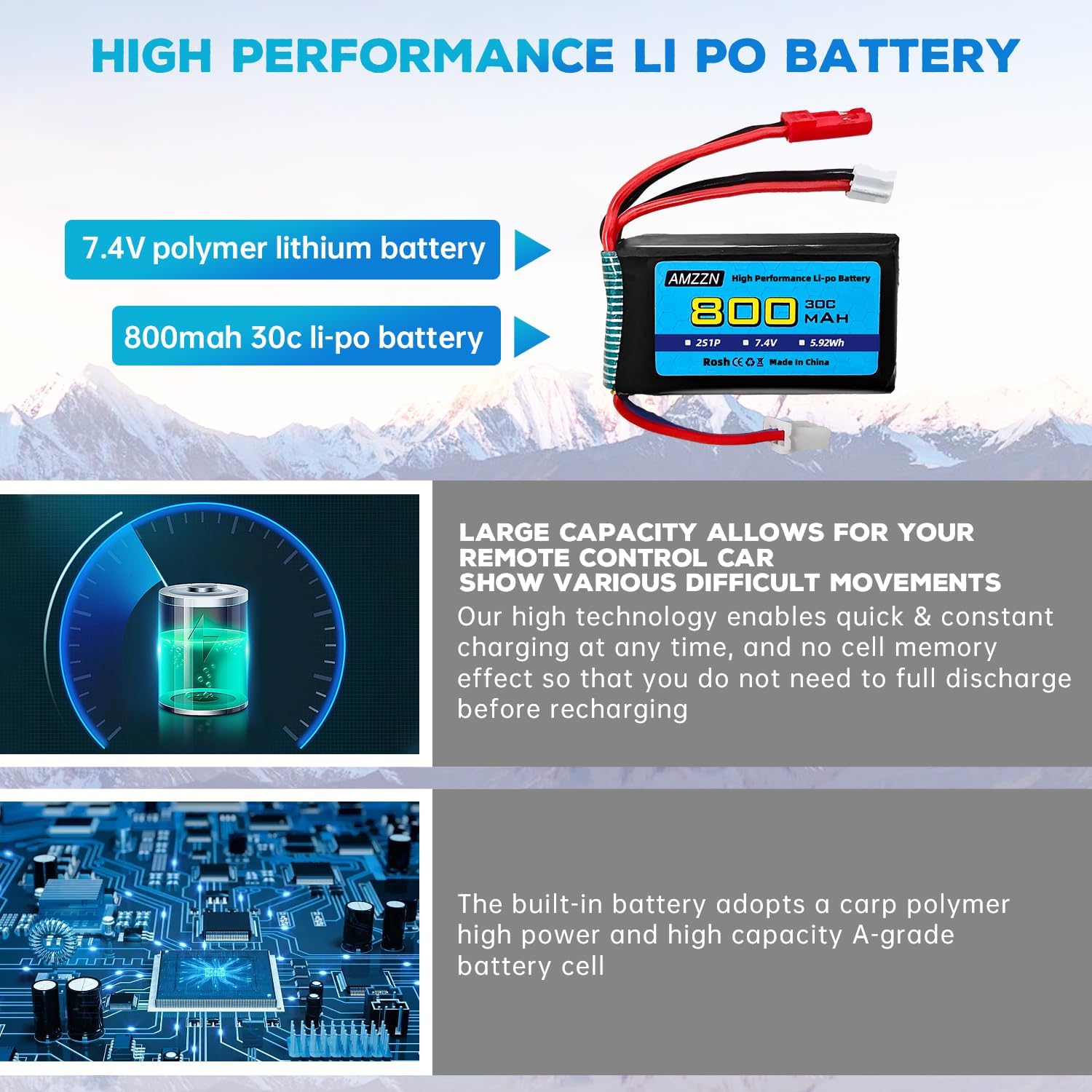 HIGH PERFORMANCE LI PO BATTERY

7.4V polymer lithium battery

800mah 30c li-po battery

AMZZN High Performance Li-po Battery

800 30C MAH

2S1P 7.4V 5.92Wh

Rosh CE Made in China

LARGE CAPACITY ALLOWS FOR YOUR REMOTE CONTROL CAR SHOW VARIOUS DIFFICULT MOVEMENTS

Our high technology enables quick & constant charging at any time, and no cell memory effect so that you do not need to full discharge before recharging

The built-in battery adopts a carp polymer high power and high capacity A-grade battery cell