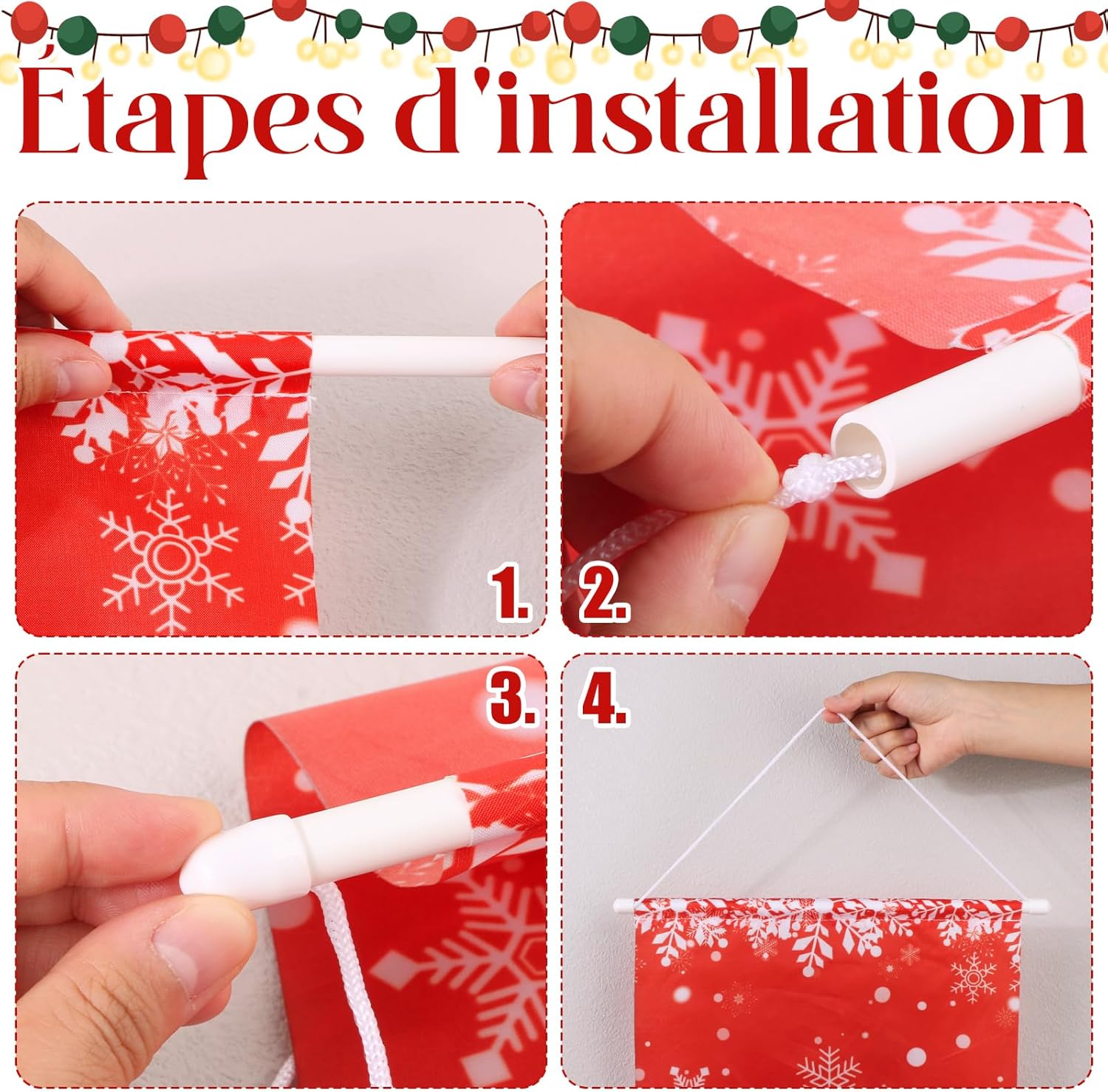 Étapes d'installation

1.

2.

3.

4.