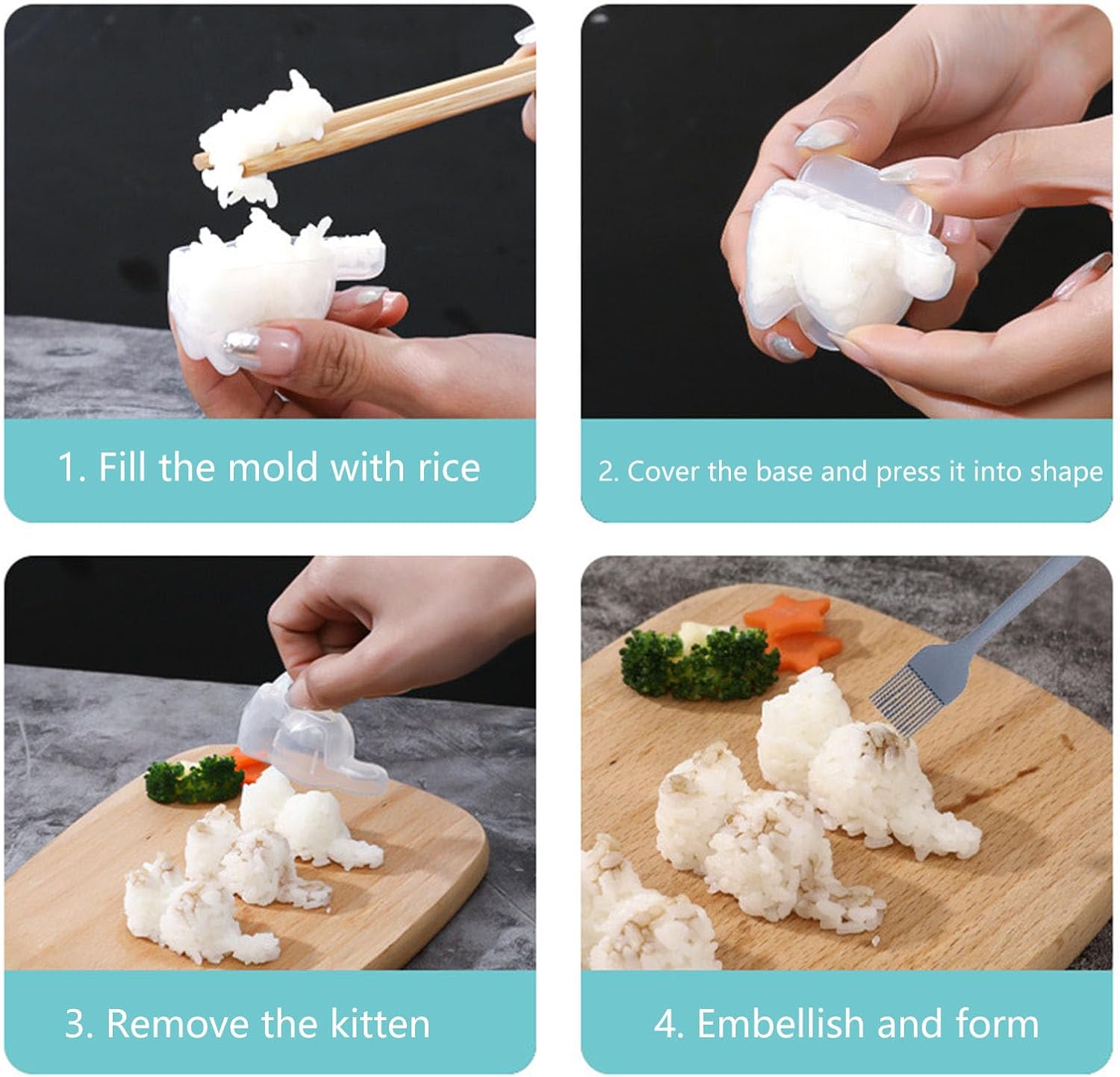 1. Fill the mold with rice

2. Cover the base and press it into shape

3. Remove the kitten

4. Embellish and form