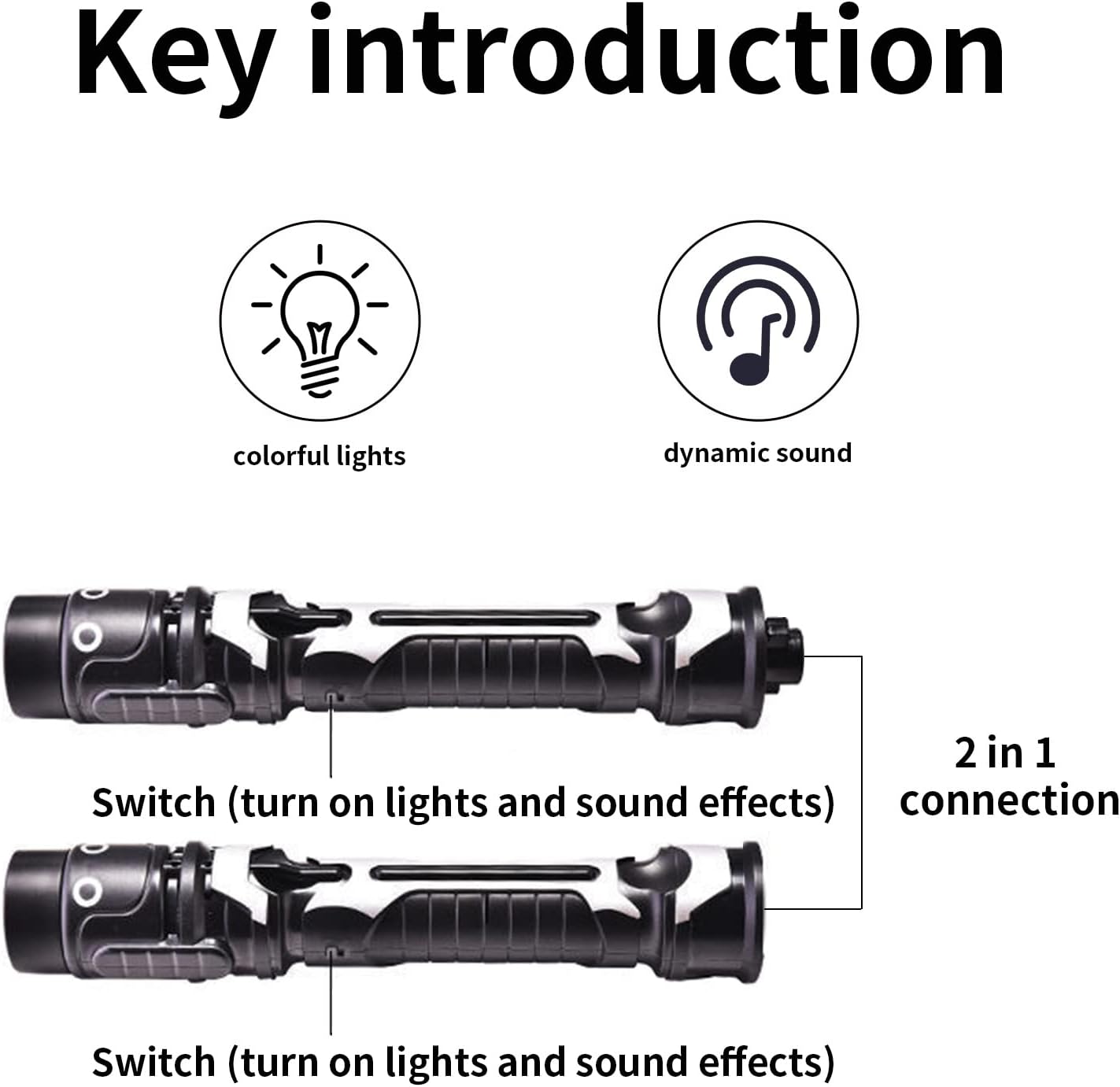 Key introduction

colorful lights

dynamic sound

Switch (turn on lights and sound effects)

2 in 1
connection

Switch (turn on lights and sound effects)