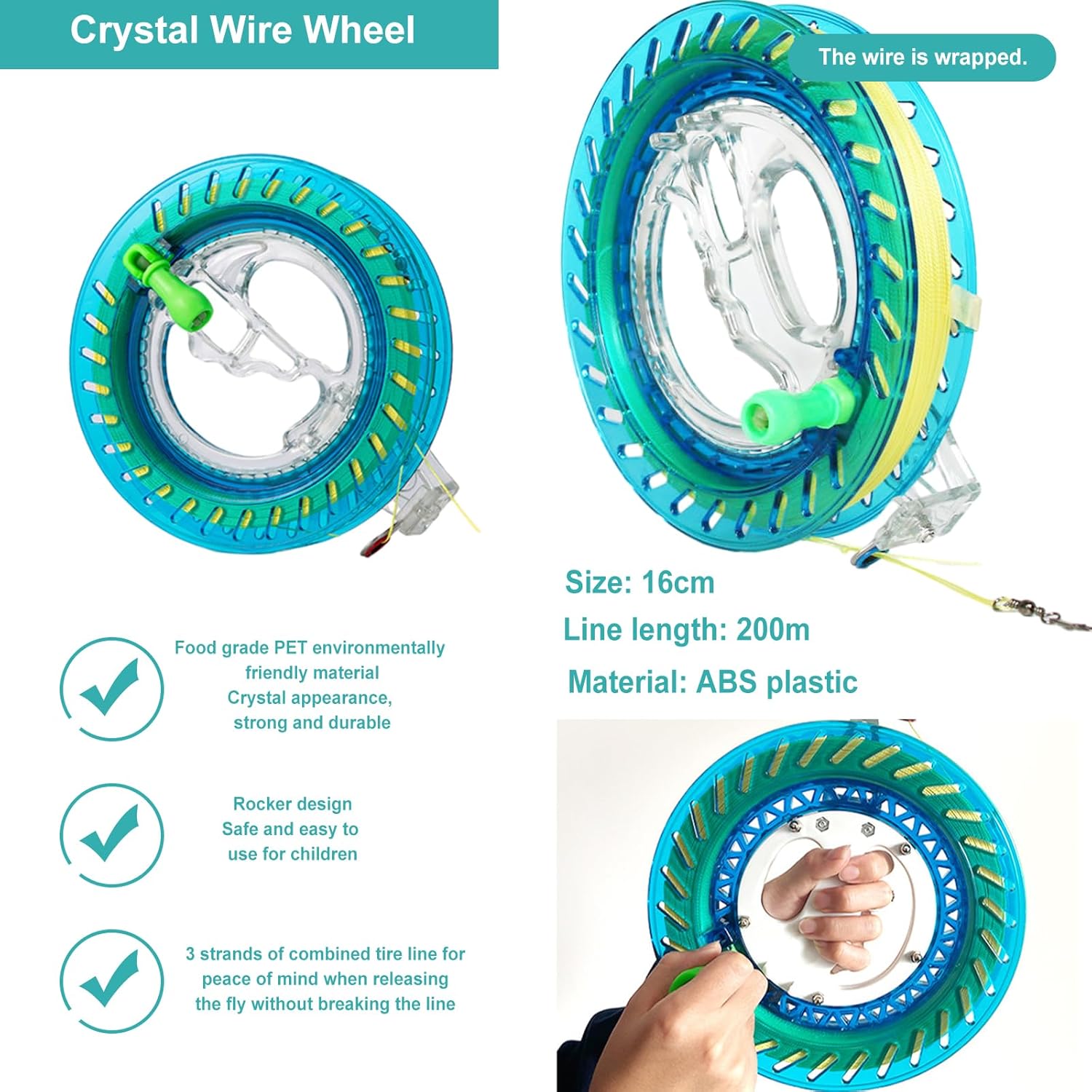 Crystal Wire Wheel

The wire is wrapped.

Size: 16cm

Line length: 200m

Material: ABS plastic

Food grade PET environmentally friendly material
Crystal appearance, strong and durable

Rocker design
Safe and easy to use for children

3 strands of combined tire line for peace of mind when releasing the fly without breaking the line