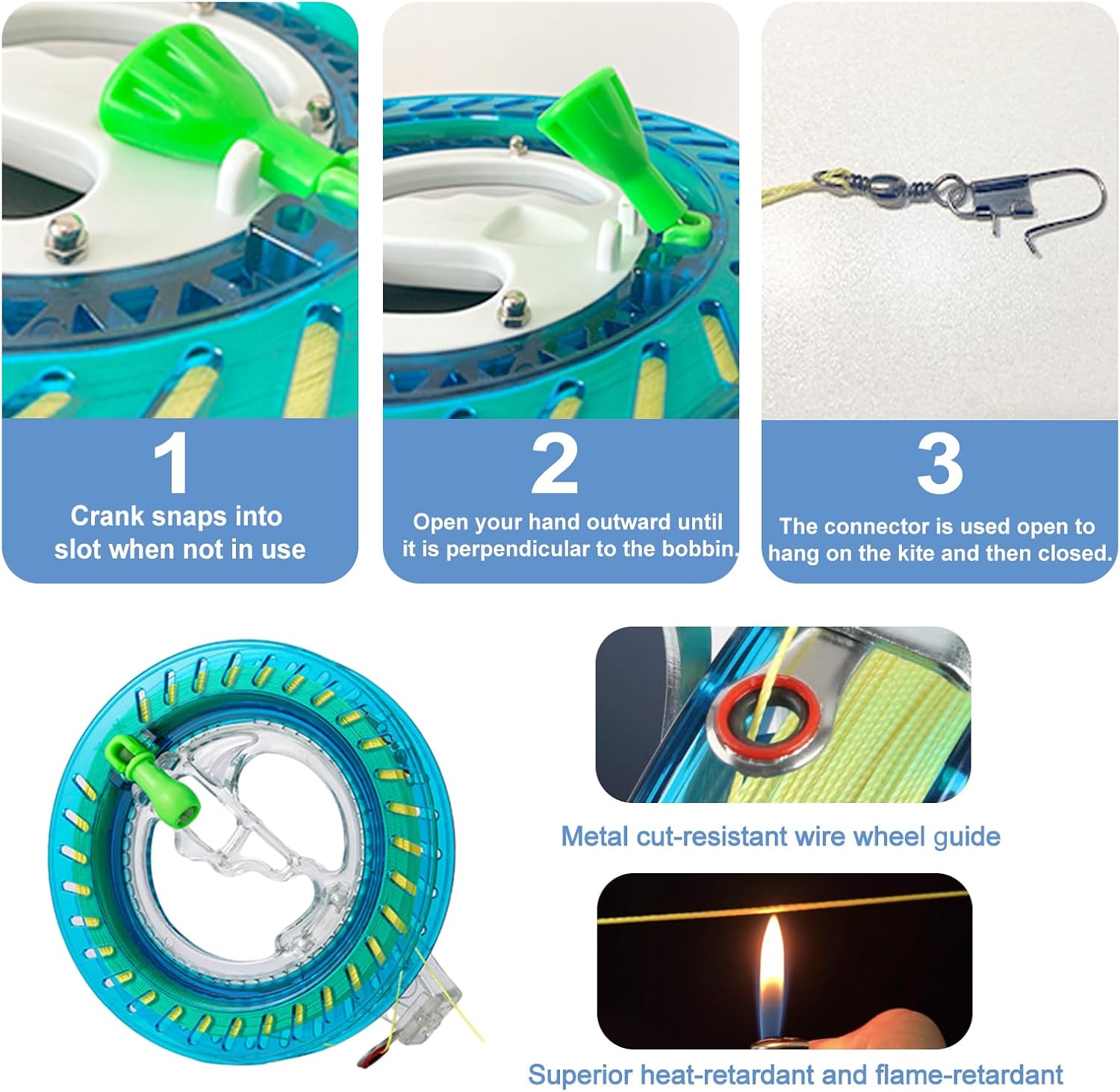 1
Crank snaps into slot when not in use

2
Open your hand outward until it is perpendicular to the bobbin.

3
The connector is used open to hang on the kite and then closed.

Metal cut-resistant wire wheel guide

Superior heat-retardant and flame-retardant