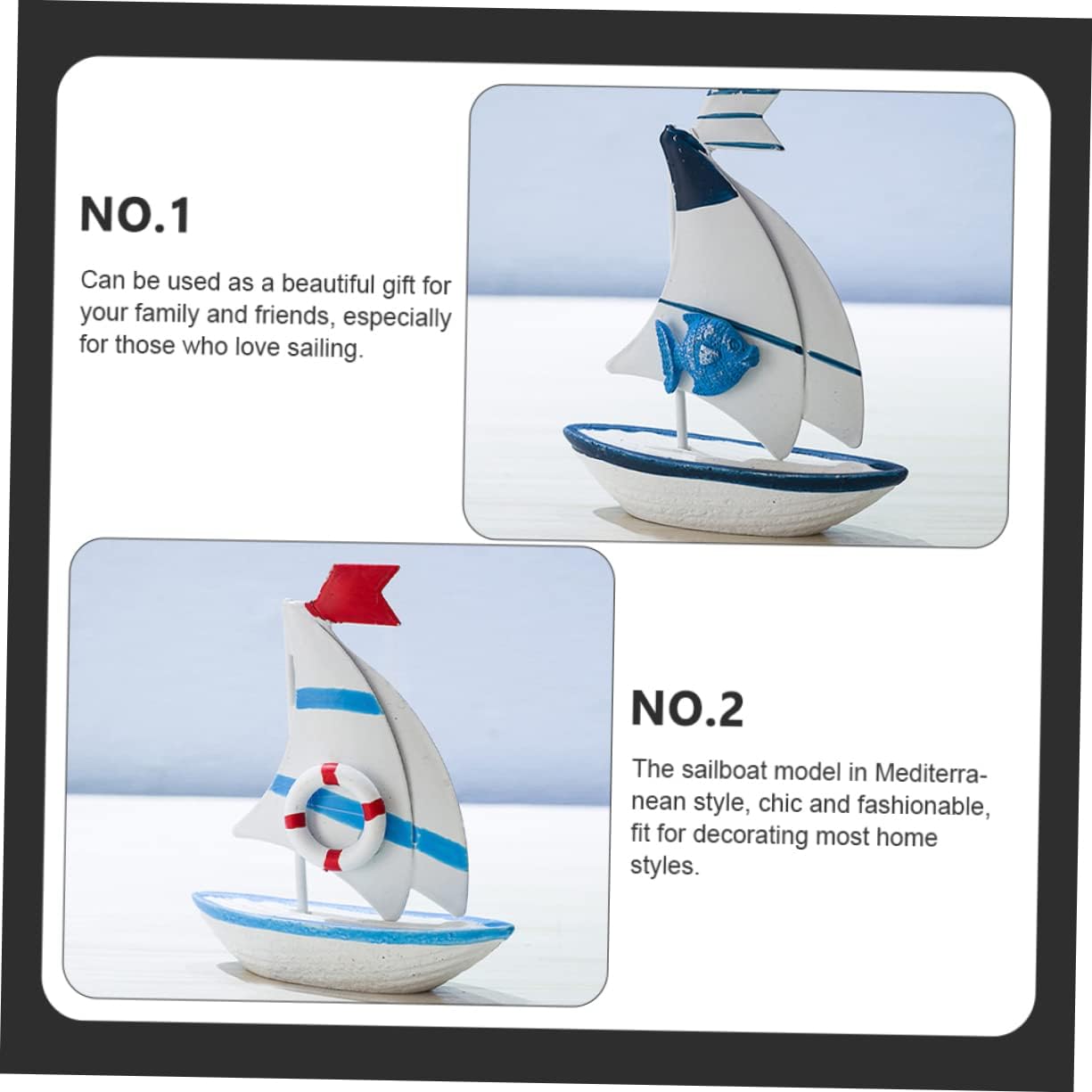 NO.1

Can be used as a beautiful gift for your family and friends, especially for those who love sailing.

NO.2

The sailboat model in Mediterranean style, chic and fashionable, fit for decorating most home styles.