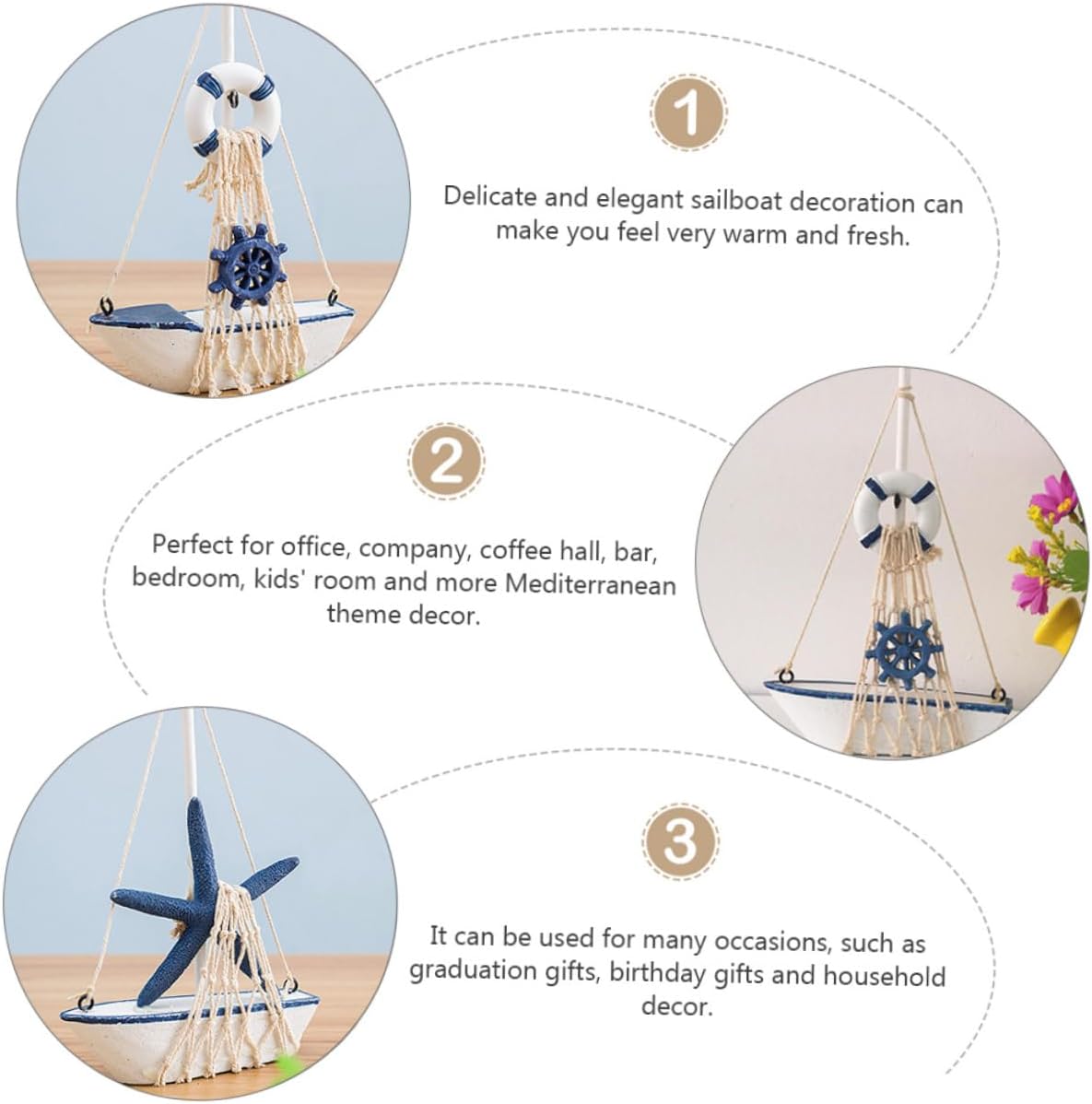 1

Delicate and elegant sailboat decoration can make you feel very warm and fresh.

2

Perfect for office, company, coffee hall, bar, bedroom, kids' room and more Mediterranean theme decor.

3

It can be used for many occasions, such as graduation gifts, birthday gifts and household decor.