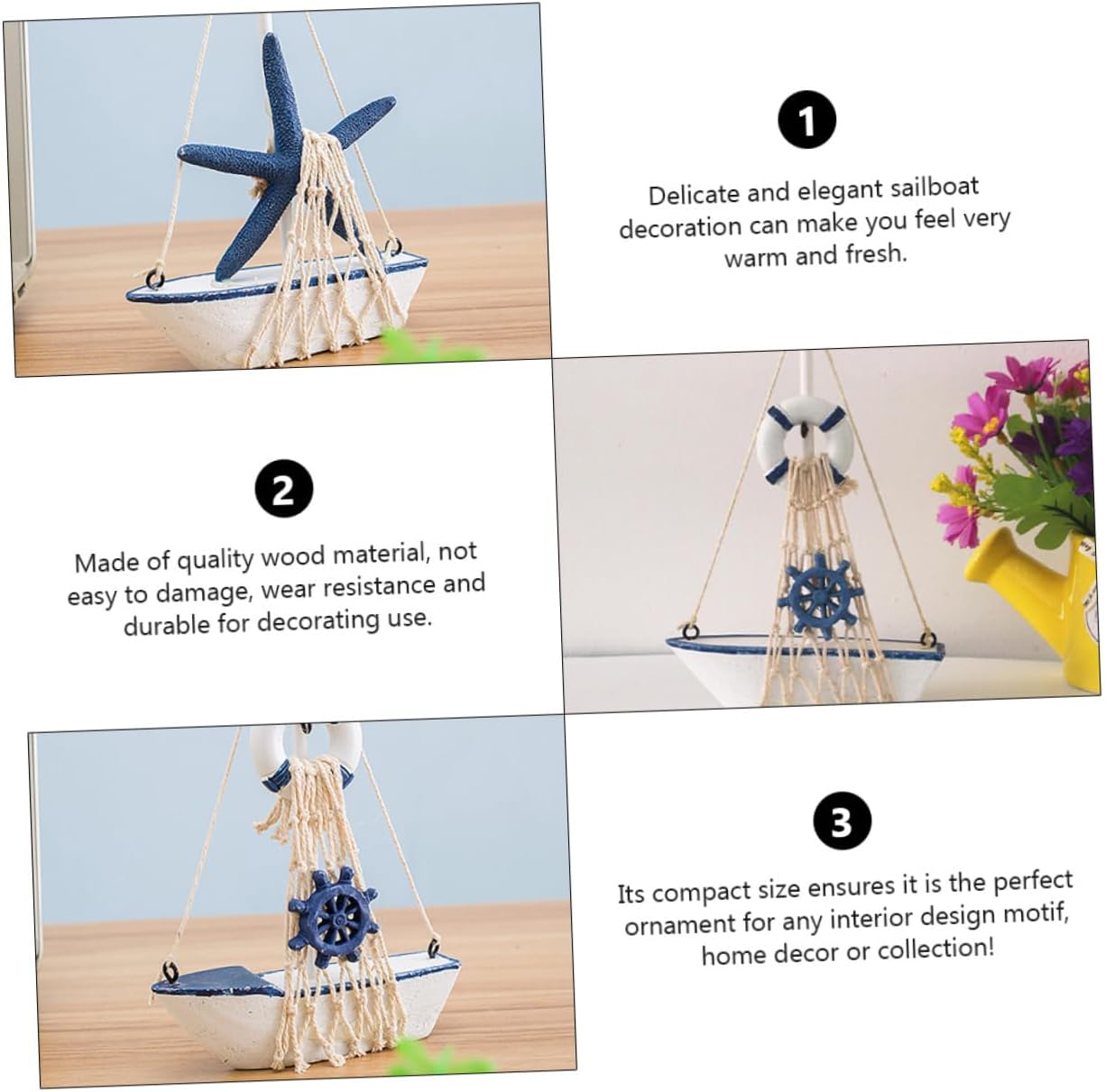 1

Delicate and elegant sailboat decoration can make you feel very warm and fresh.

2

Made of quality wood material, not easy to damage, wear resistance and durable for decorating use.

3

Its compact size ensures it is the perfect ornament for any interior design motif, home decor or collection!