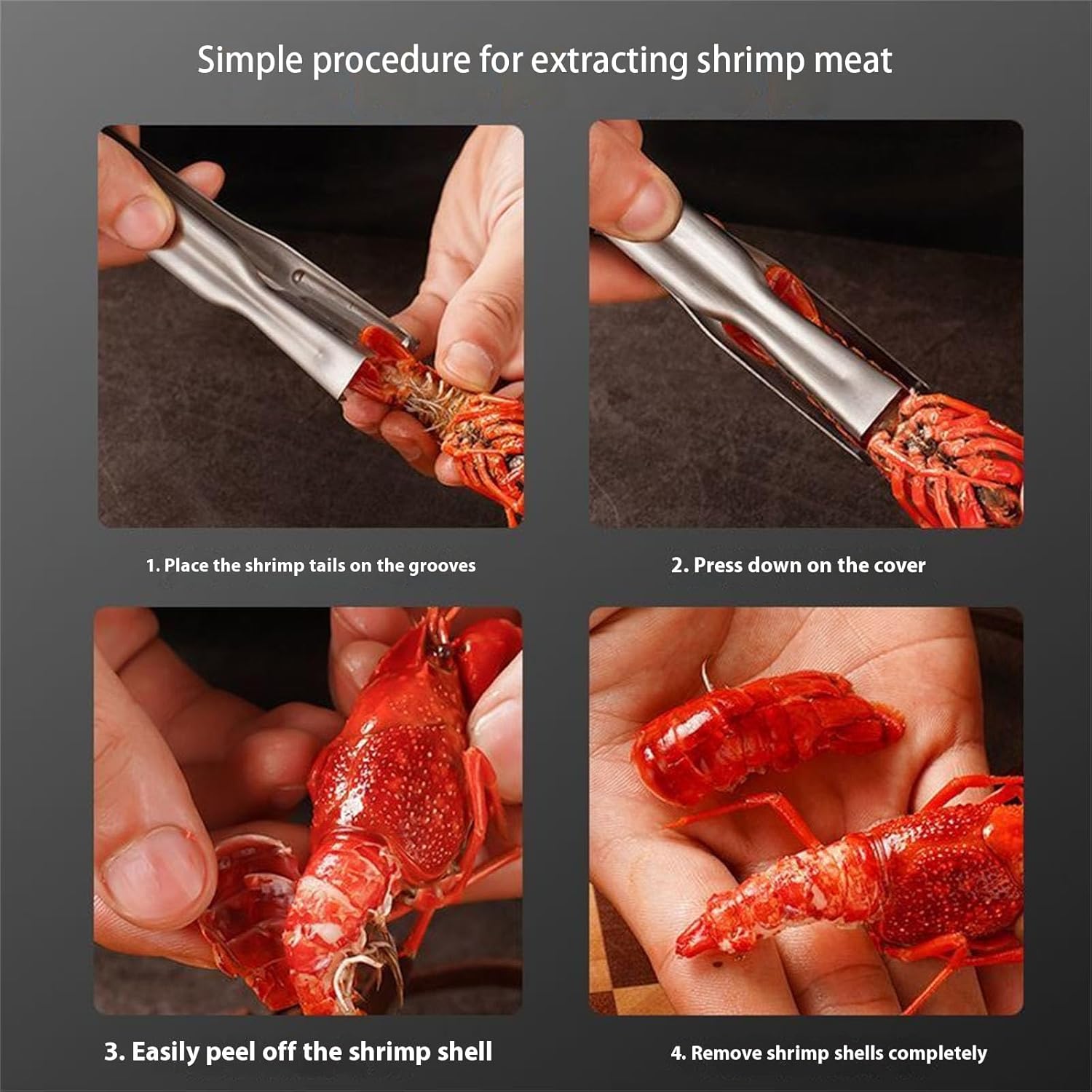 Simple procedure for extracting shrimp meat

1. Place the shrimp tails on the grooves

2. Press down on the cover

3. Easily peel off the shrimp shell

4. Remove shrimp shells completely