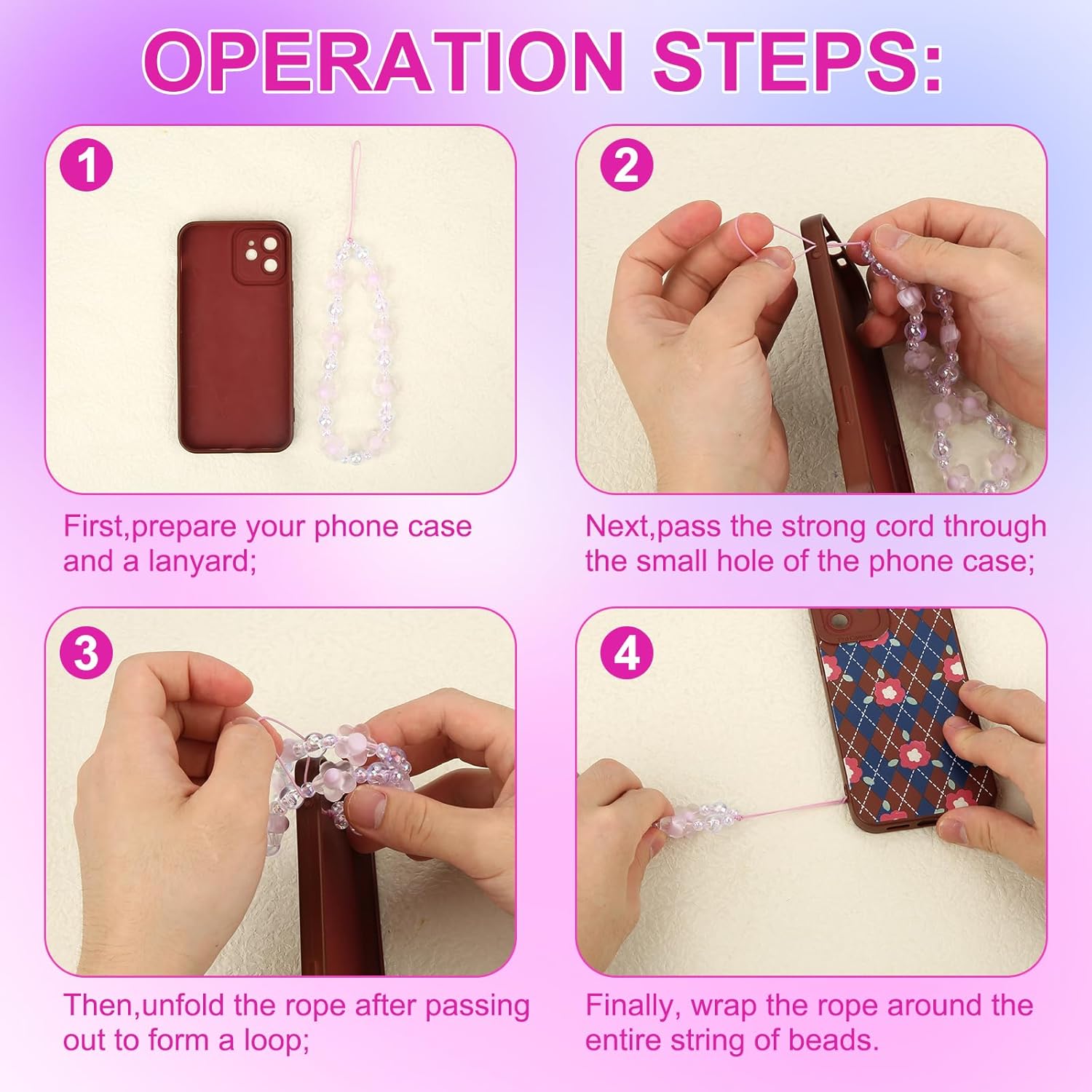 OPERATION STEPS:

1

First,prepare your phone case and a lanyard;

2

Next,pass the strong cord through the small hole of the phone case;

3

Then,unfold the rope after passing out to form a loop;

4

Finally, wrap the rope around the entire string of beads.