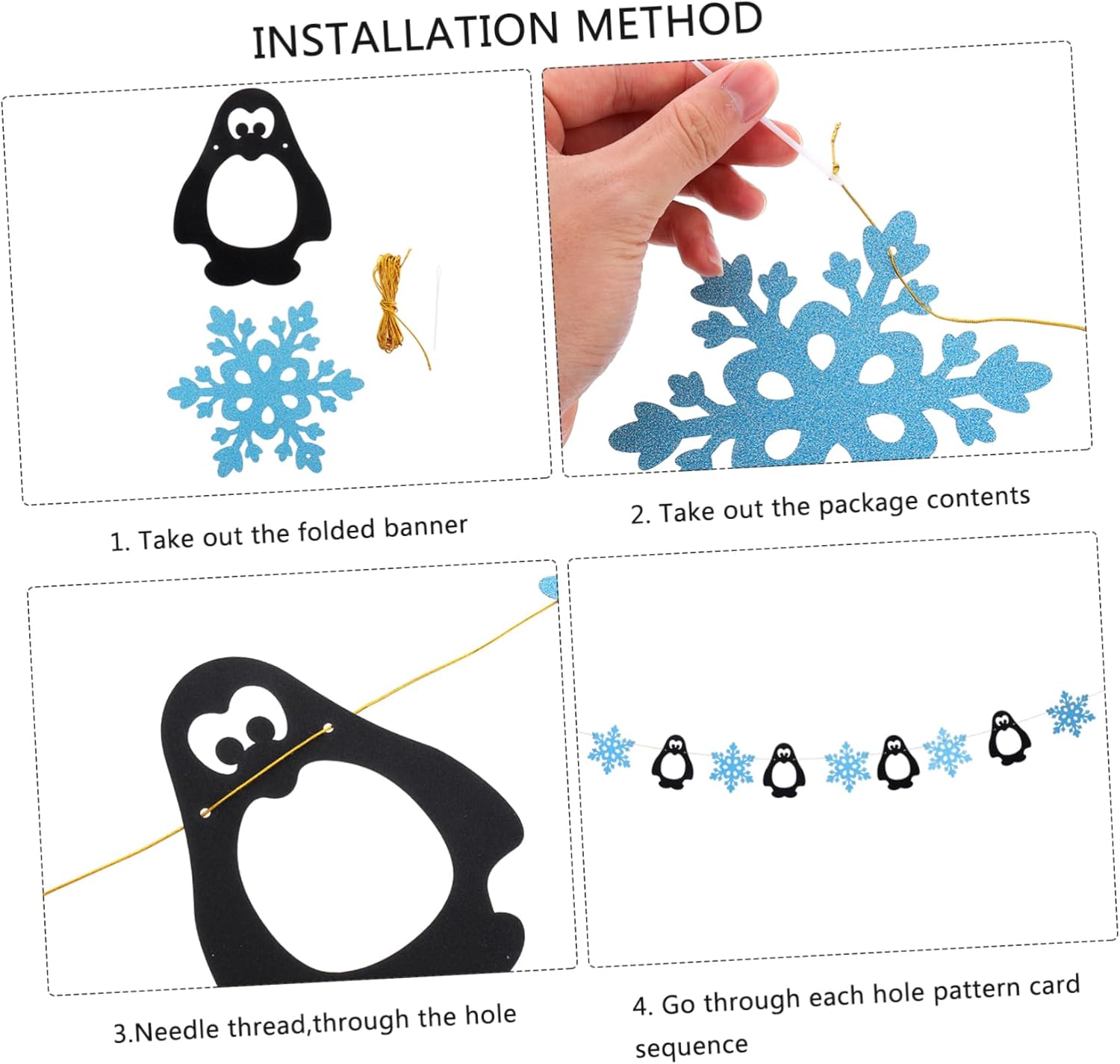 INSTALLATION METHOD

1. Take out the folded banner

2. Take out the package contents

3.Needle thread,through the hole

4. Go through each hole pattern card sequence