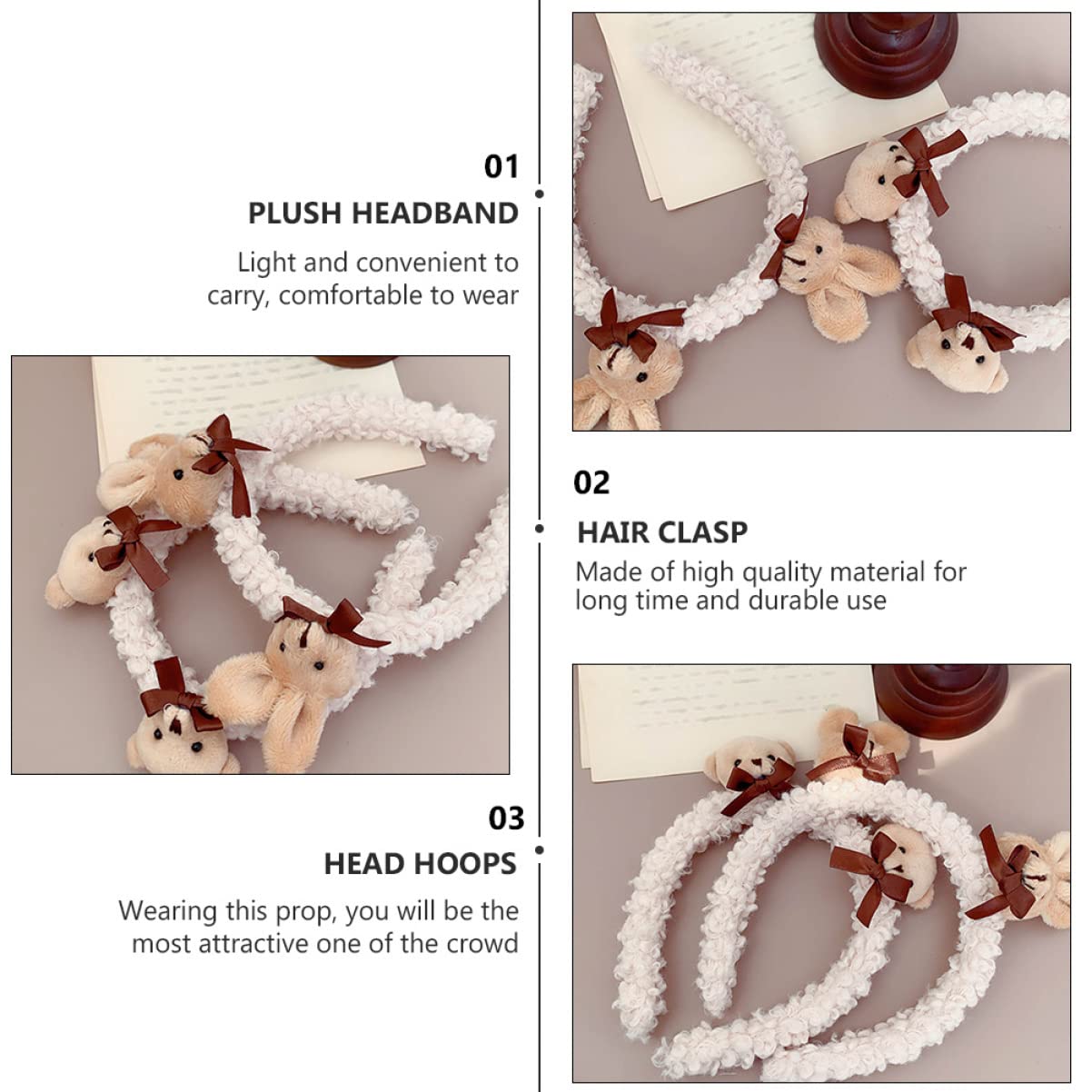 01

PLUSH HEADBAND

Light and convenient to carry, comfortable to wear

02

HAIR CLASP

Made of high quality material for long time and durable use

03

HEAD HOOPS

Wearing this prop, you will be the most attractive one of the crowd