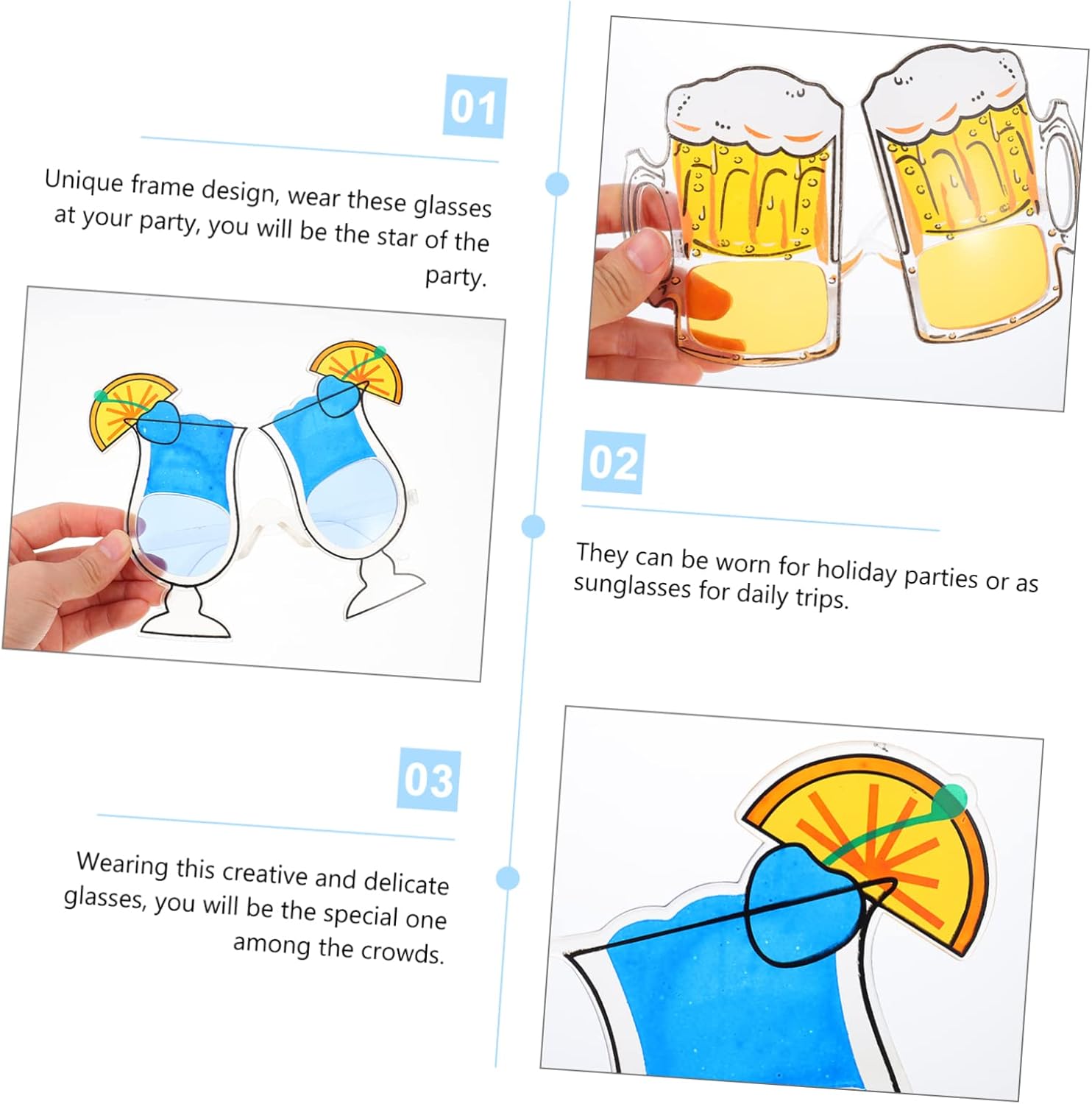 01

Unique frame design, wear these glasses at your party, you will be the star of the party.

02

They can be worn for holiday parties or as sunglasses for daily trips.

03

Wearing this creative and delicate glasses, you will be the special one among the crowds.