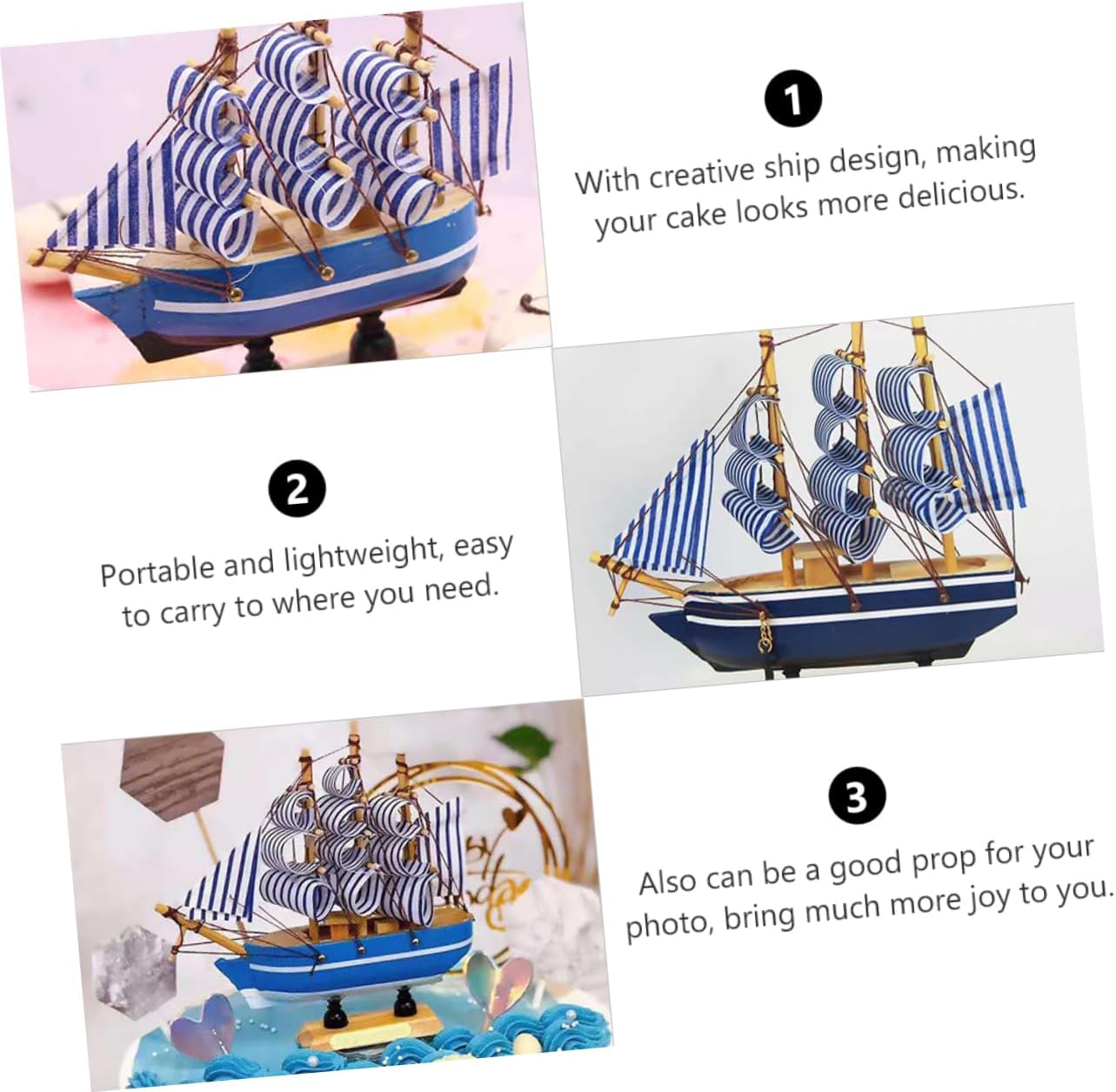 1

With creative ship design, making your cake looks more delicious.

2

Portable and lightweight, easy to carry to where you need.

3

Also can be a good prop for your photo, bring much more joy to you.