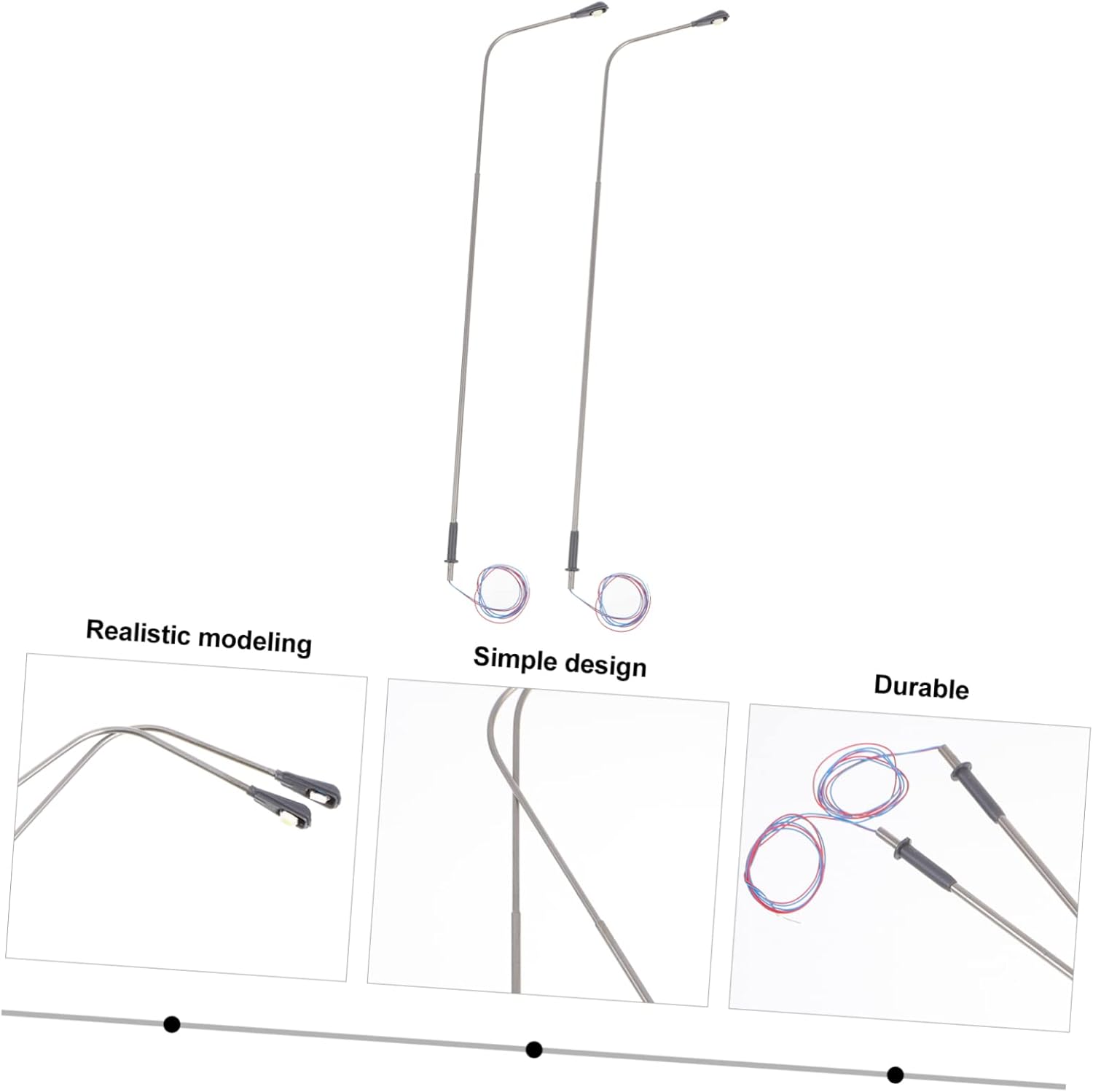 Realistic modeling

Simple design

Durable