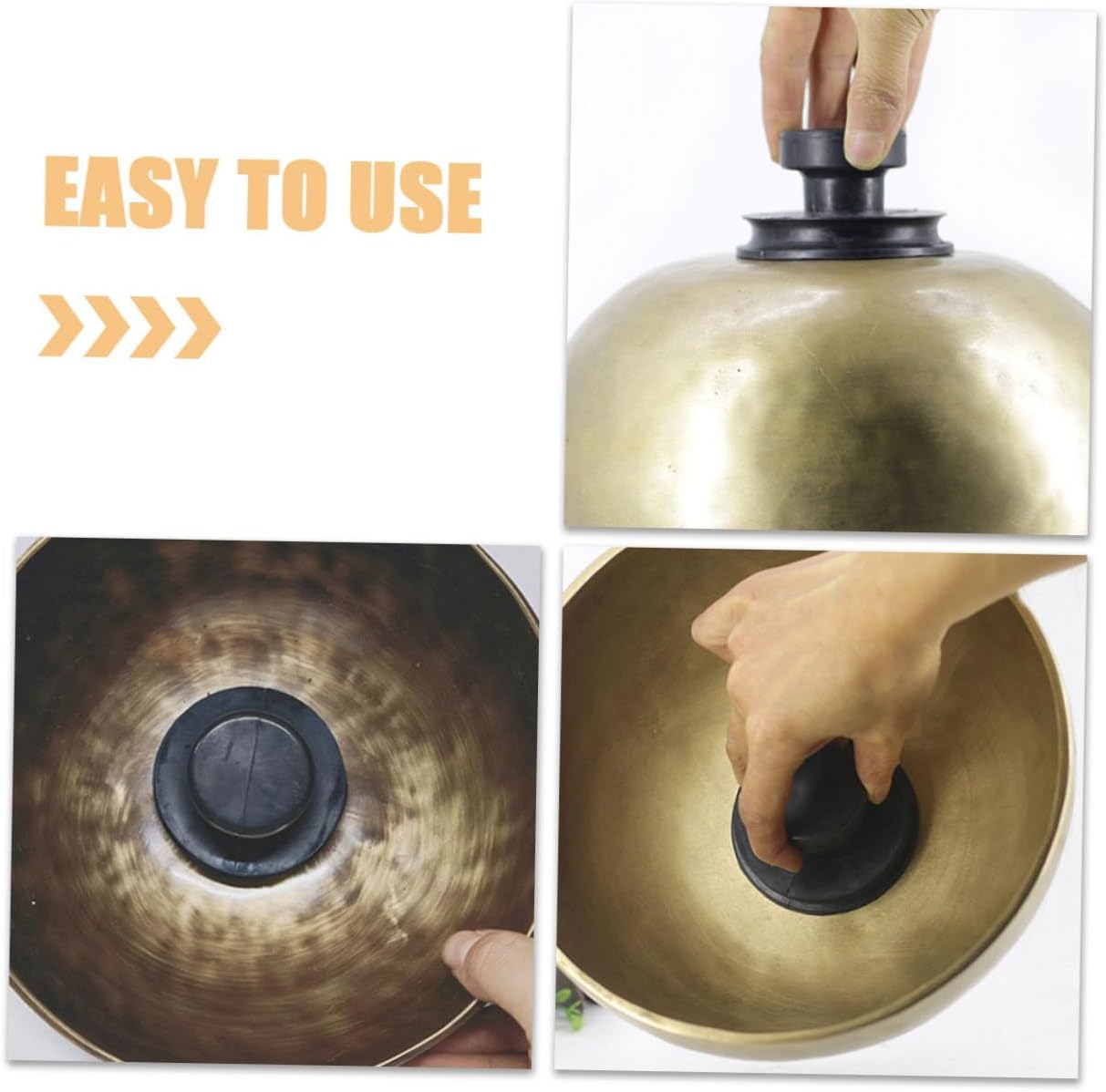 EASY TO USE