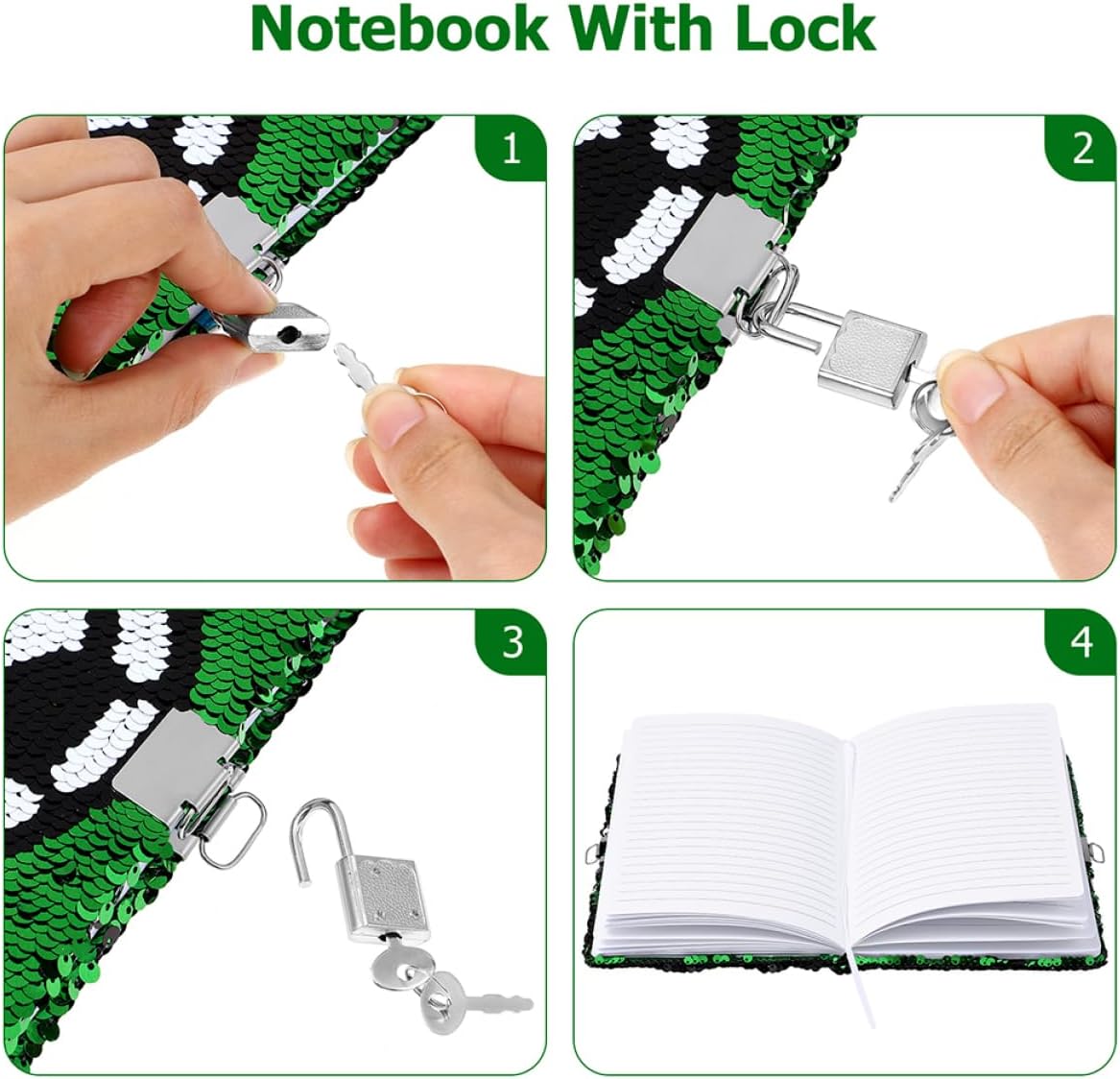 Notebook With Lock

1

2

3

4