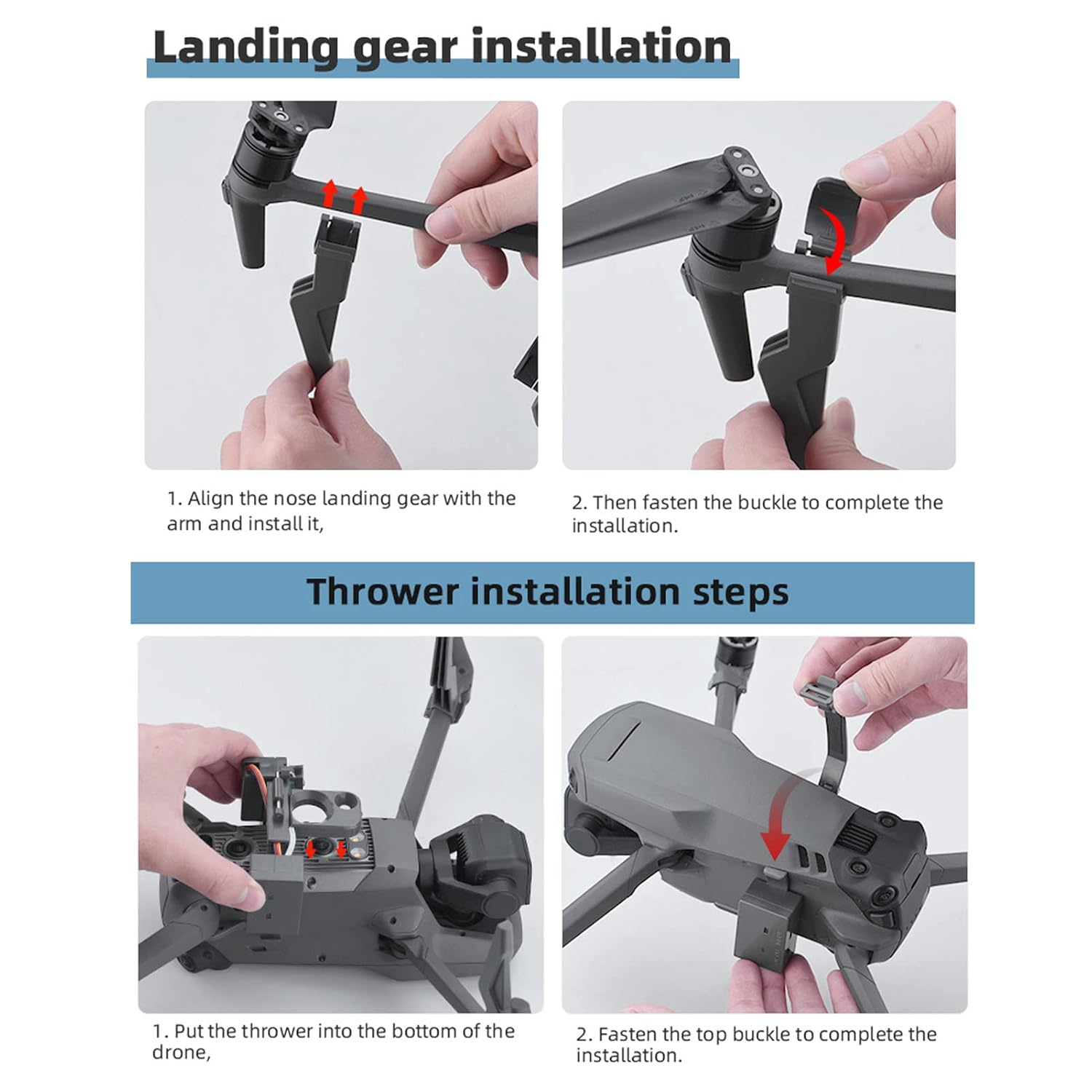 Landing gear installation

1. Align the nose landing gear with the arm and install it,

2. Then fasten the buckle to complete the installation.

Thrower installation steps

1. Put the thrower into the bottom of the drone,

2. Fasten the top buckle to complete the installation.