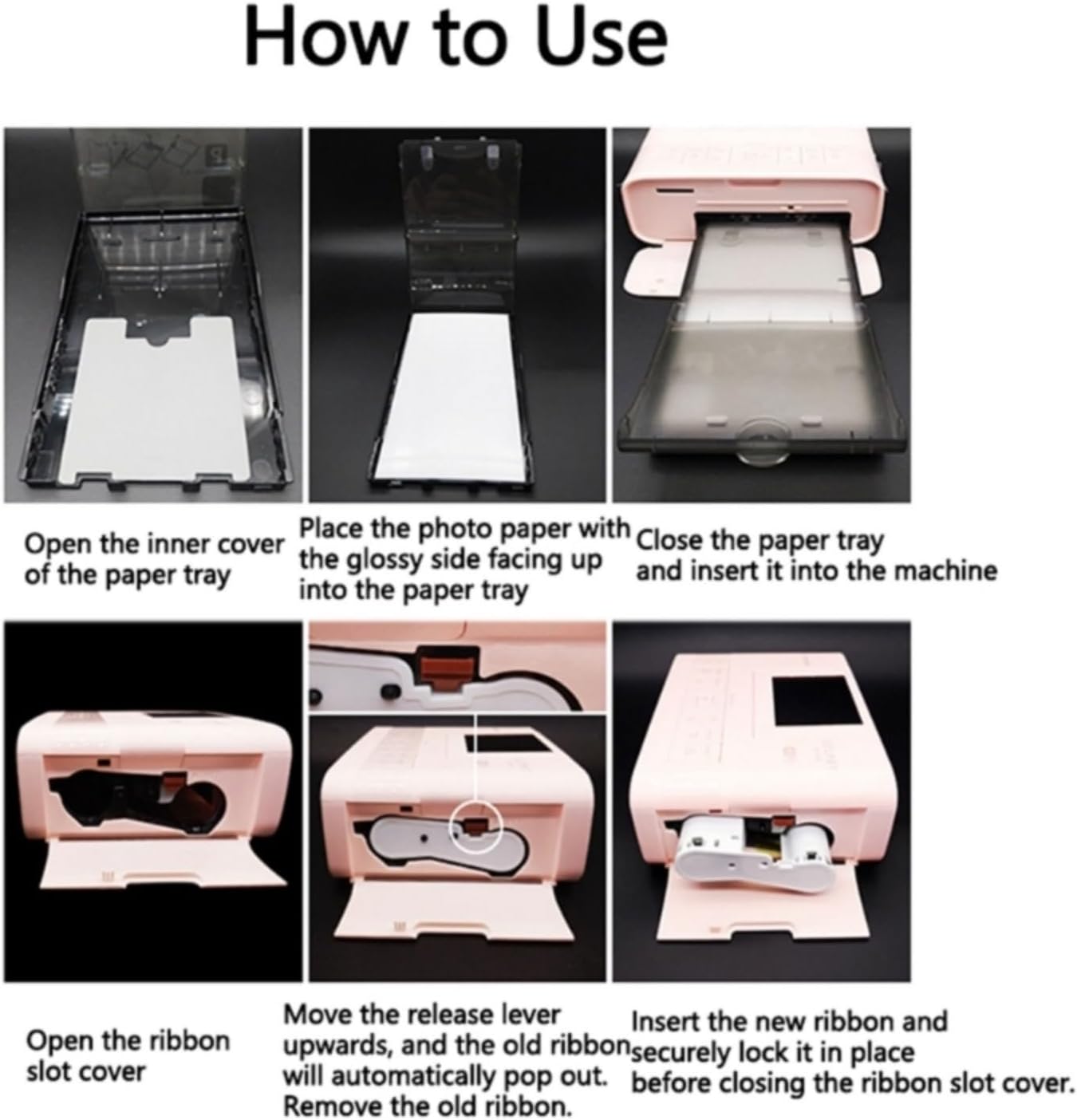 How to Use

Open the inner cover of the paper tray

Place the photo paper with the glossy side facing up into the paper tray

Close the paper tray and insert it into the machine

Open the ribbon slot cover

Move the release lever upwards, and the old ribbon will automatically pop out. Remove the old ribbon.

Insert the new ribbon and securely lock it in place before closing the ribbon slot cover.