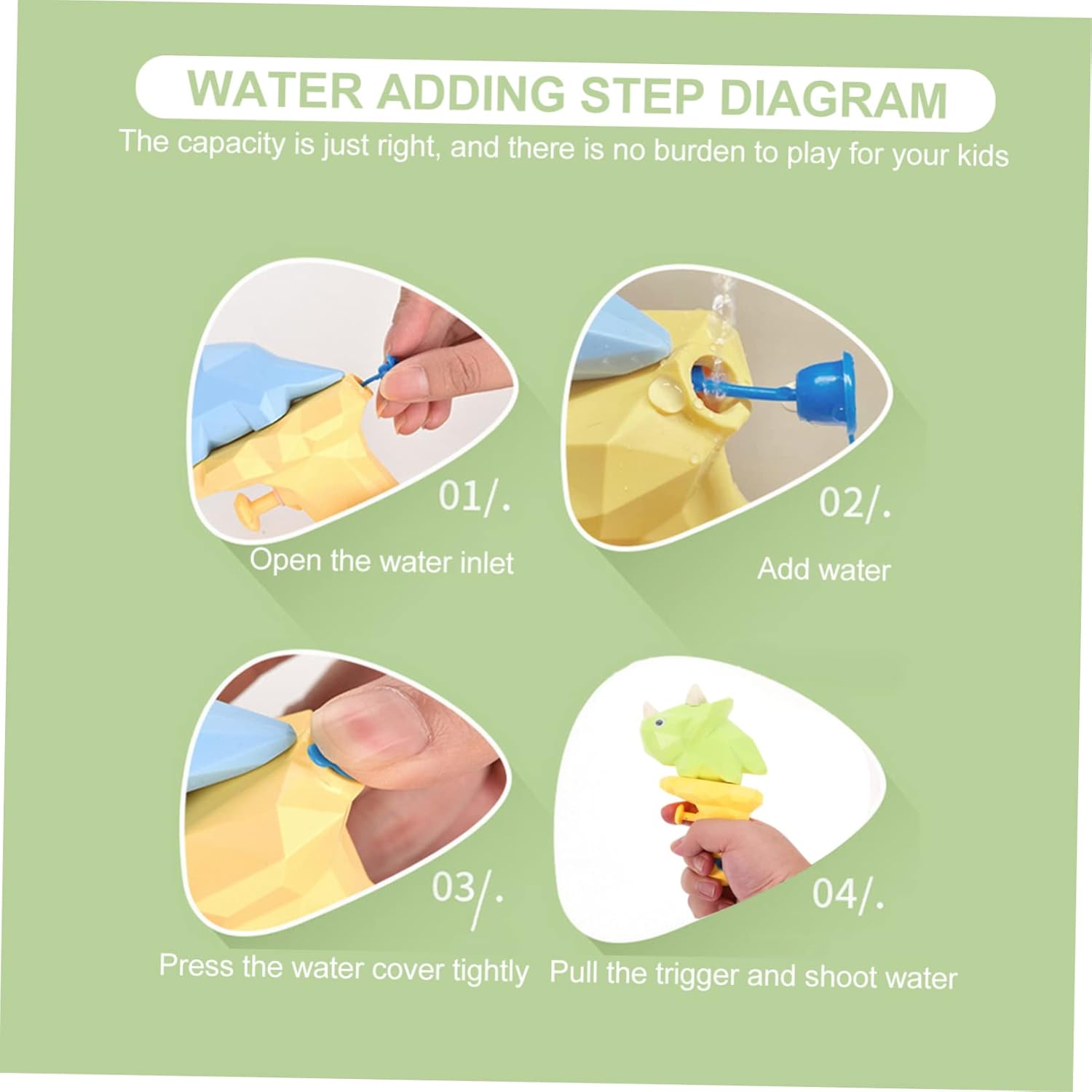 WATER ADDING STEP DIAGRAM

The capacity is just right, and there is no burden to play for your kids

01/.

Open the water inlet

02/.

Add water

03/.

Press the water cover tightly

04/.

Pull the trigger and shoot water