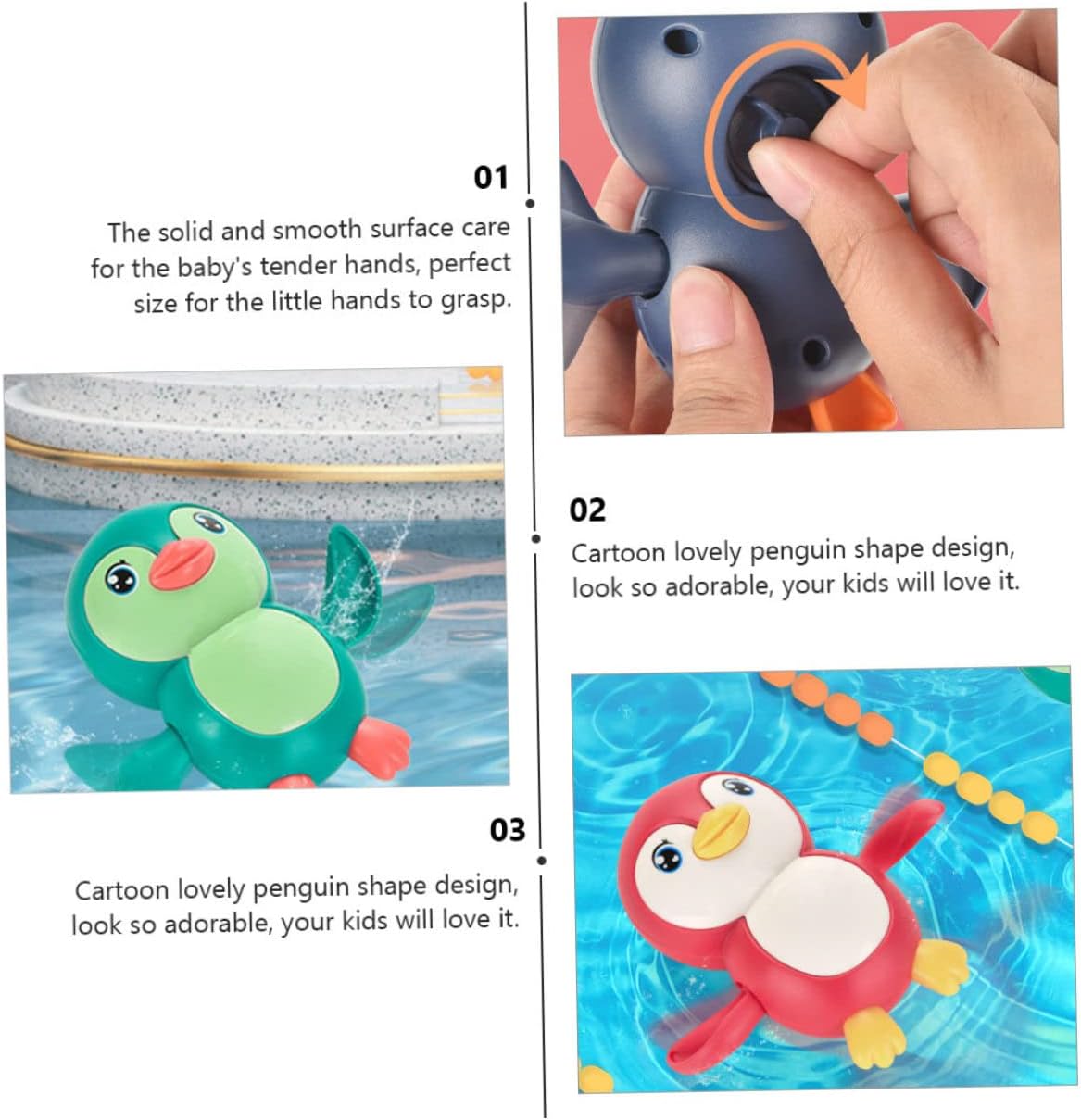 01

The solid and smooth surface care for the baby's tender hands, perfect size for the little hands to grasp.

02

Cartoon lovely penguin shape design, look so adorable, your kids will love it.

03

Cartoon lovely penguin shape design, look so adorable, your kids will love it.