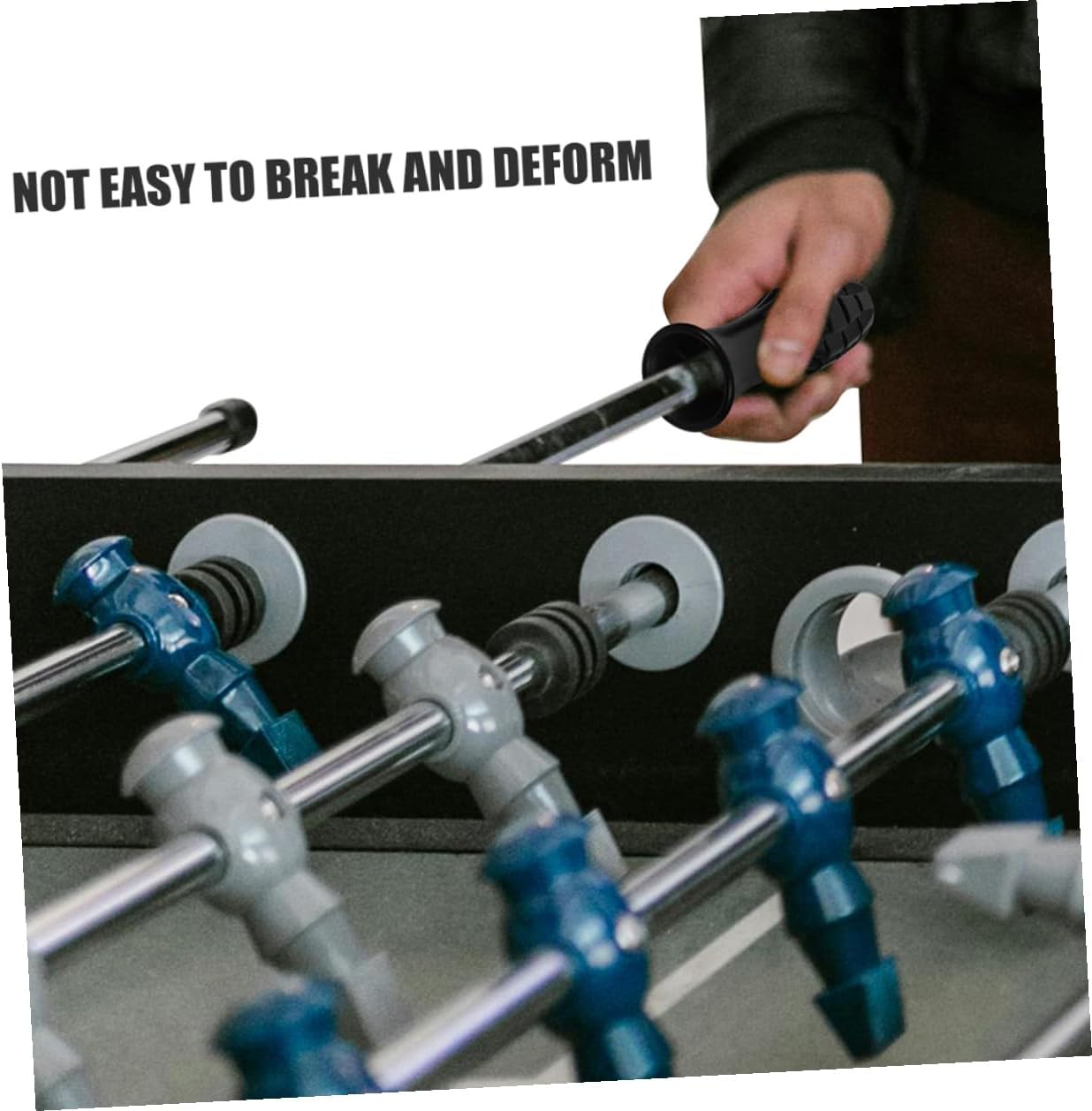 NOT EASY TO BREAK AND DEFORM