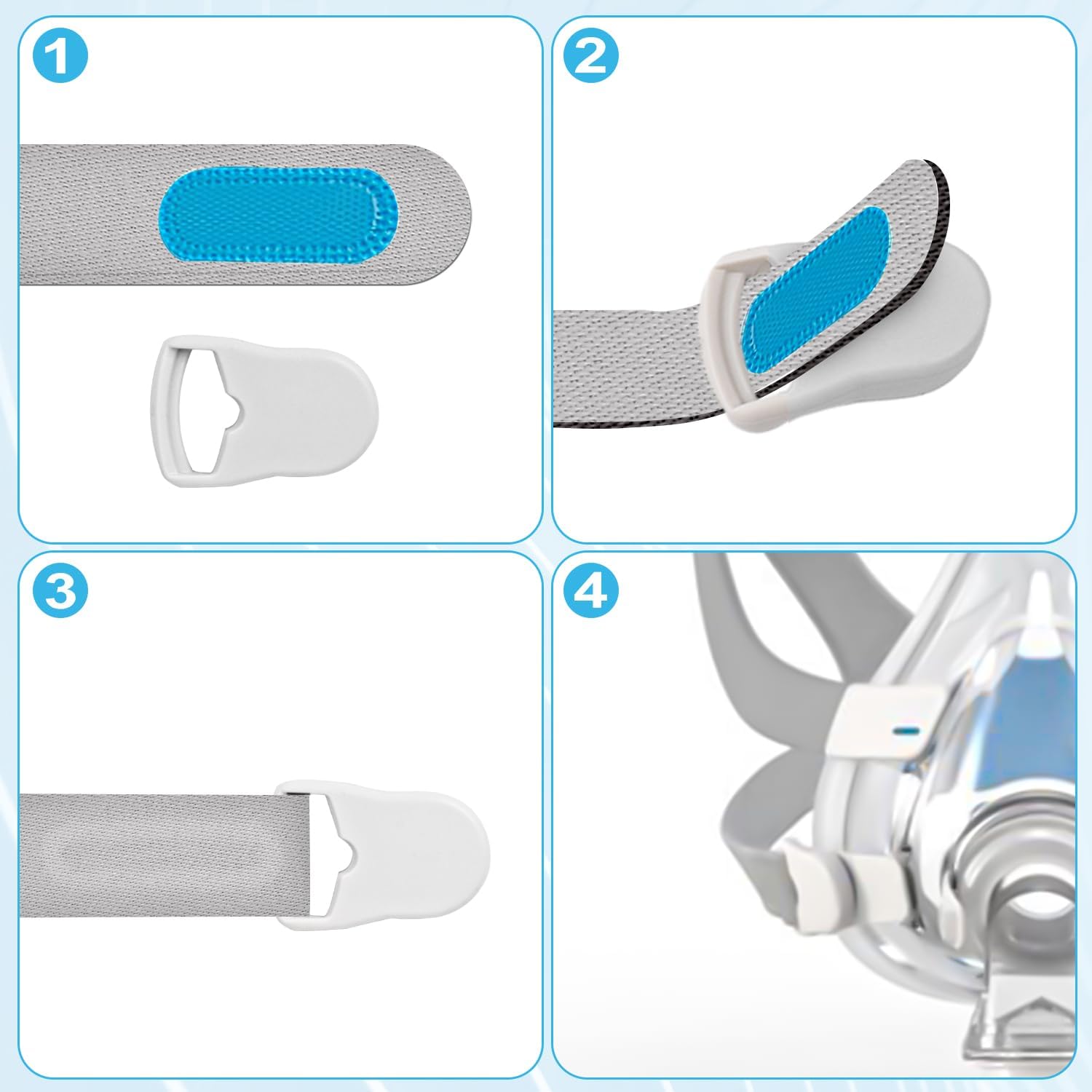 1
2
3
4