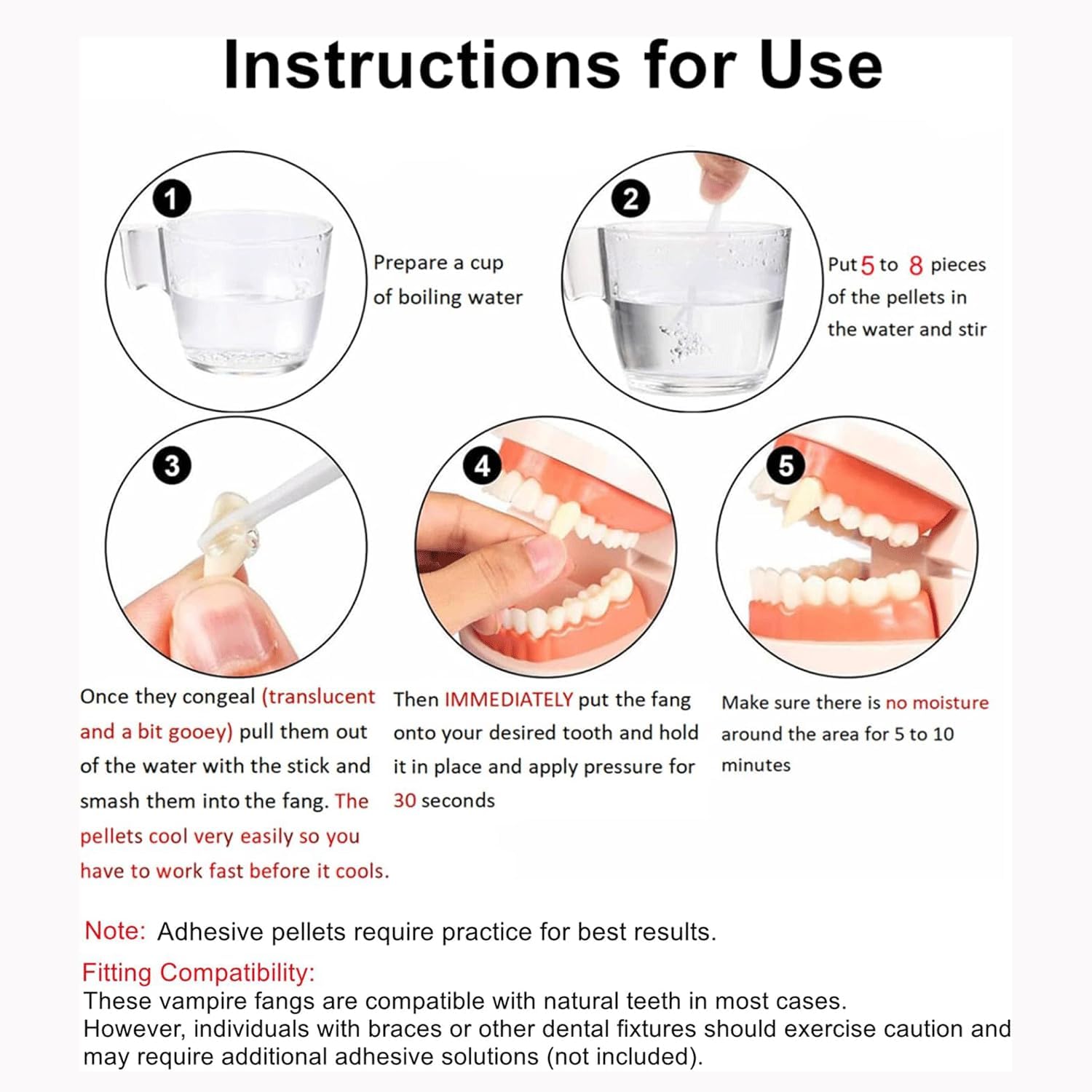 Instructions for Use

1

Prepare a cup of boiling water

2

Put 5 to 8 pieces of the pellets in the water and stir

3

4

5

Once they congeal (translucent and a bit gooey) pull them out of the water with the stick and smash them into the fang. The pellets cool very easily so you have to work fast before it cools.

Then IMMEDIATELY put the fang onto your desired tooth and hold it in place and apply pressure for 30 seconds

Make sure there is no moisture around the area for 5 to 10 minutes

Note: Adhesive pellets require practice for best results.

Fitting Compatibility:
These vampire fangs are compatible with natural teeth in most cases.
However, individuals with braces or other dental fixtures should exercise caution and may require additional adhesive solutions (not included).