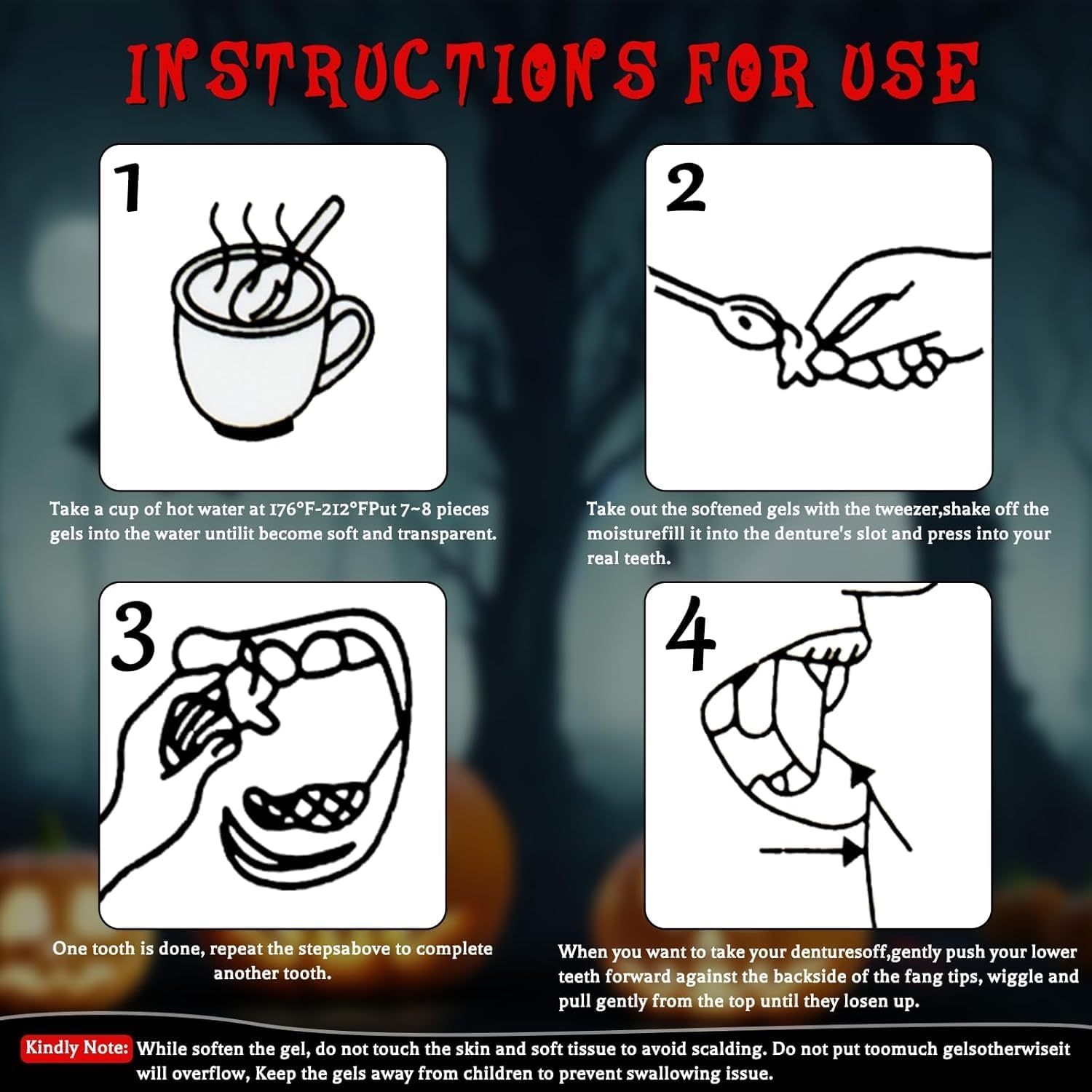 INSTRUCTIONS FOR USE

1

Take a cup of hot water at 176°F-212°FPut 7~8 pieces gels into the water untilit become soft and transparent.

2

Take out the softened gels with the tweezer,shake off the moisturefill it into the denture's slot and press into your real teeth.

3

One tooth is done, repeat the stepsabove to complete another tooth.

4

When you want to take your denturesoff,gently push your lower teeth forward against the backside of the fang tips, wiggle and pull gently from the top until they losen up.

Kindly Note: While soften the gel, do not touch the skin and soft tissue to avoid scalding. Do not put toomuch gelsotherwiseit will overflow, Keep the gels away from children to prevent swallowing issue.