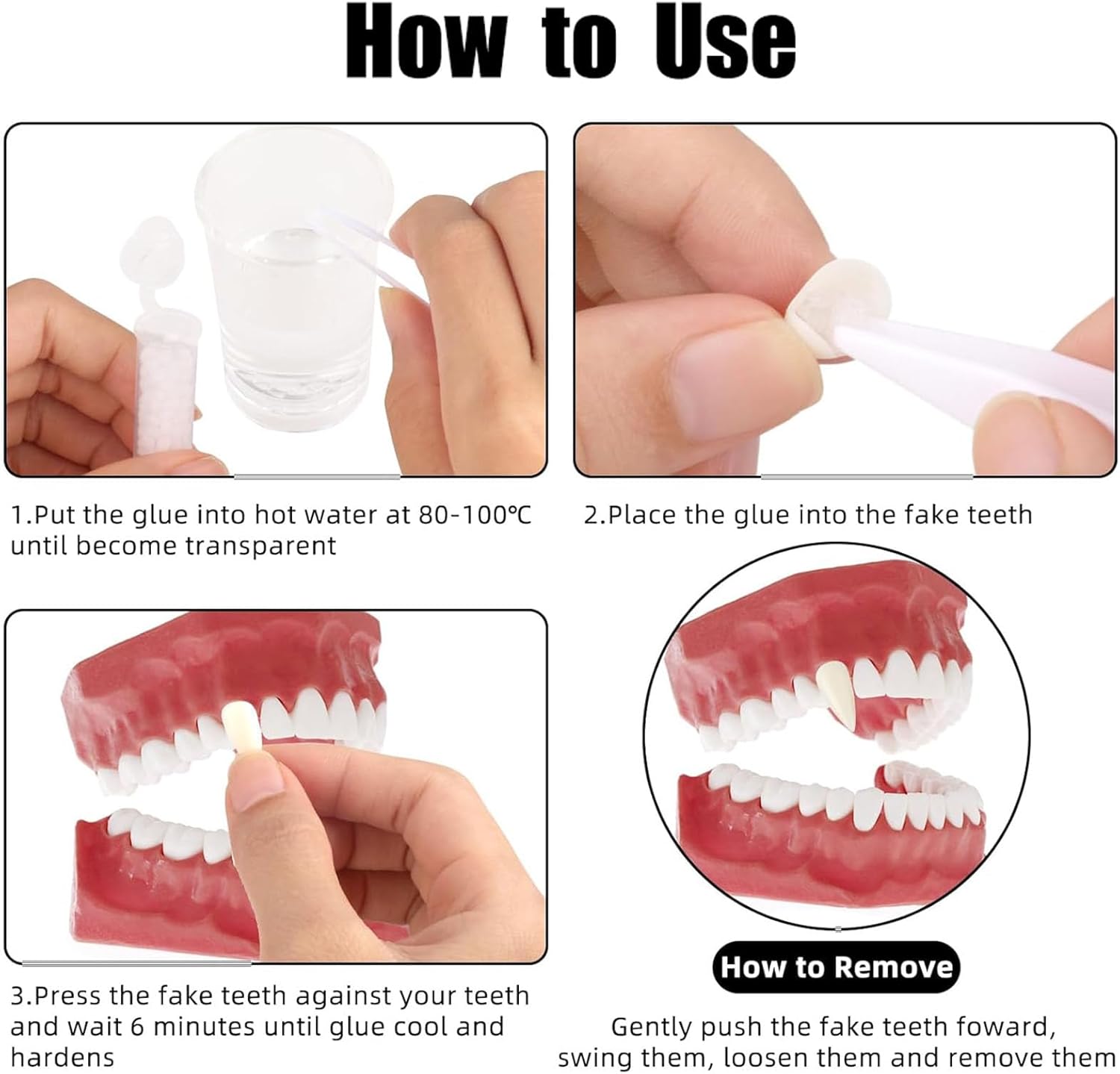 How to Use

1.Put the glue into hot water at 80-100℃ until become transparent

2.Place the glue into the fake teeth

3.Press the fake teeth against your teeth and wait 6 minutes until glue cool and hardens

How to Remove

Gently push the fake teeth foward, swing them, loosen them and remove them