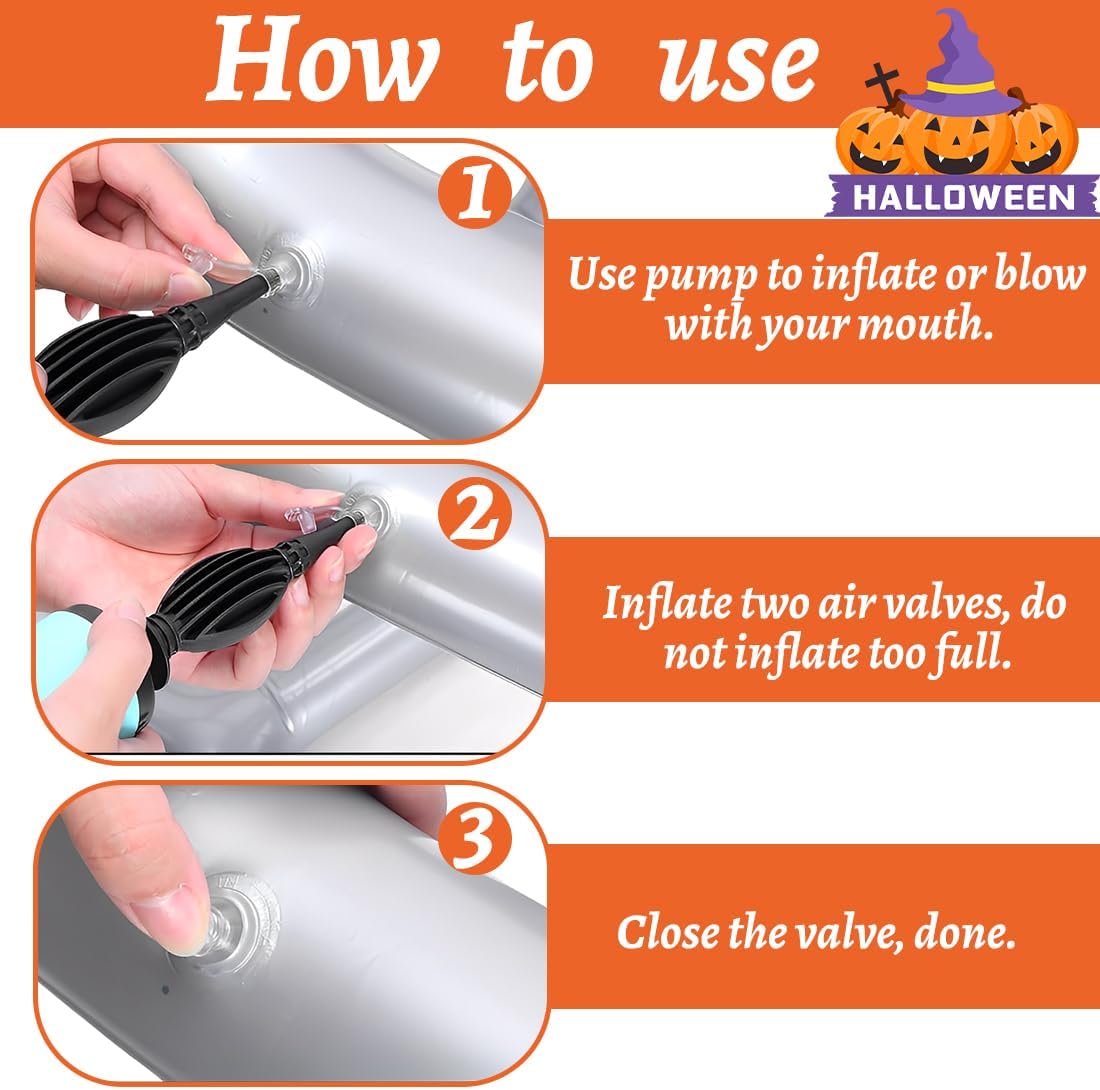 How to use

HALLOWEEN

1

Use pump to inflate or blow with your mouth.

2

Inflate two air valves, do not inflate too full.

3

Close the valve, done.